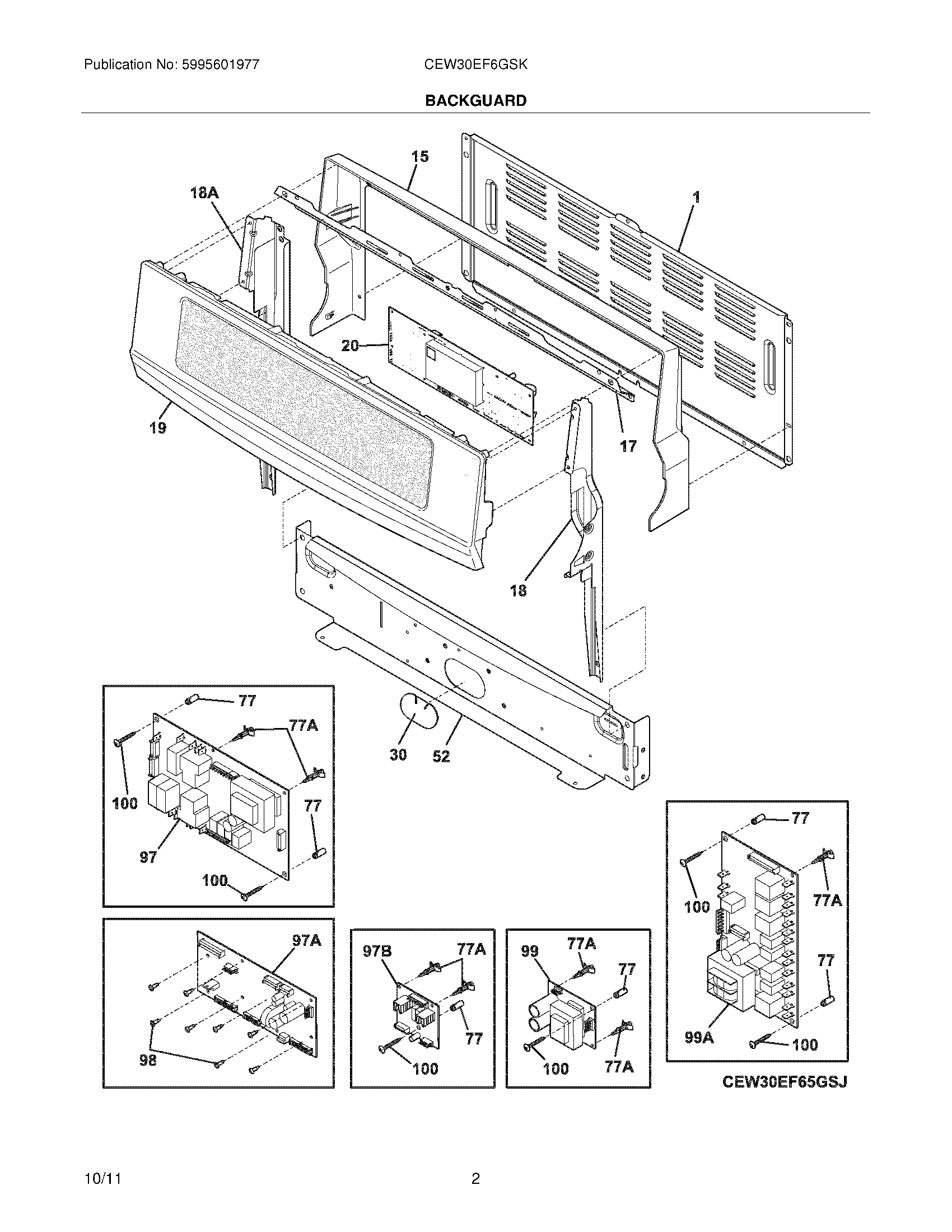 Publication No: 5995601977

CEW30EF6GSK

BACKGUARD

15

18A

1

20

19

17

18

30

52

77

77A

100

77

97

100

97A

98

97B

77A

77

100

99

77A

77

100

77A

77

100

77A

77

99A

100

CEW30EF65GSJ

10/11

2