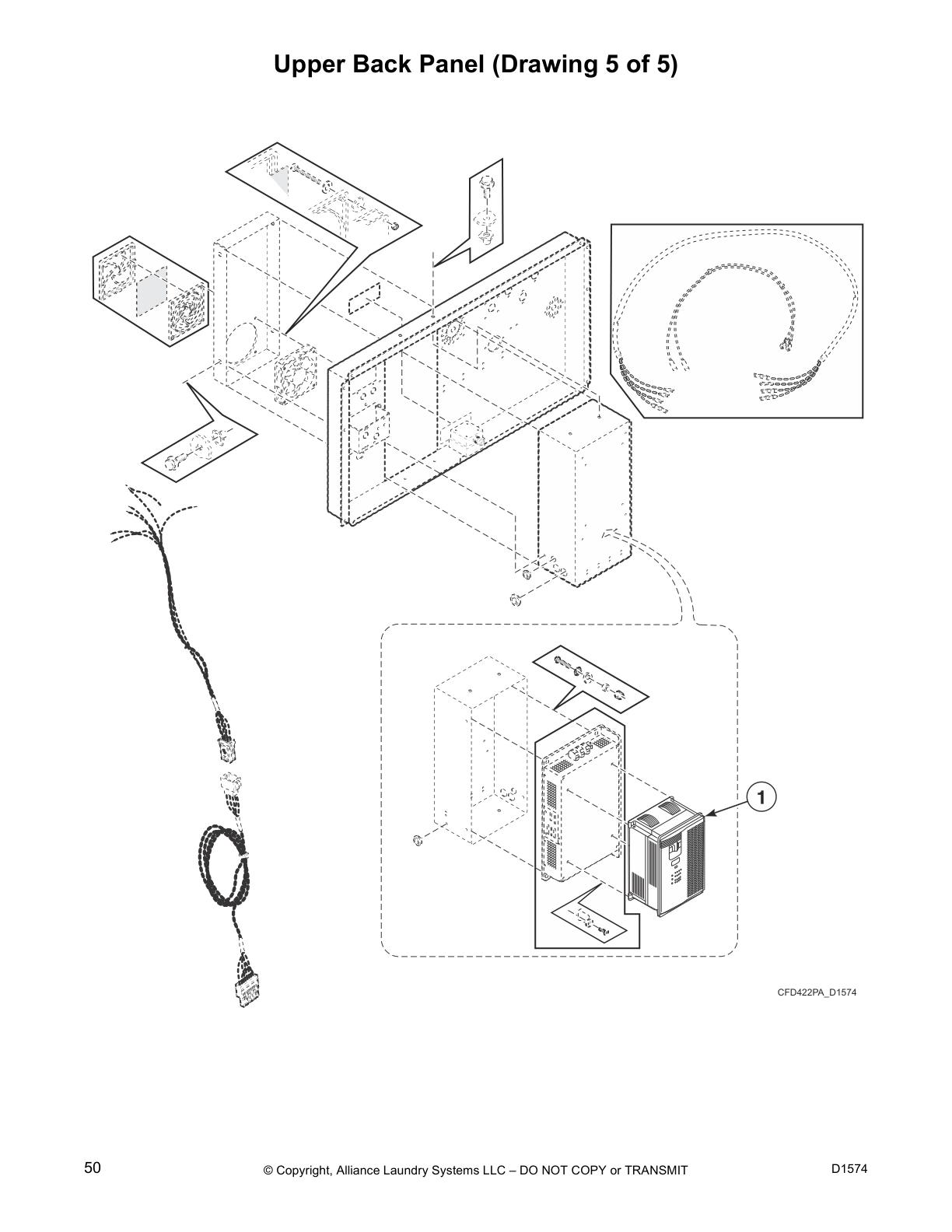 Upper Back Panel (Drawing 5 of 5)

1

CFD422PA_D1574

50

© Copyright, Alliance Laundry Systems LLC – DO NOT COPY or TRANSMIT

D1574