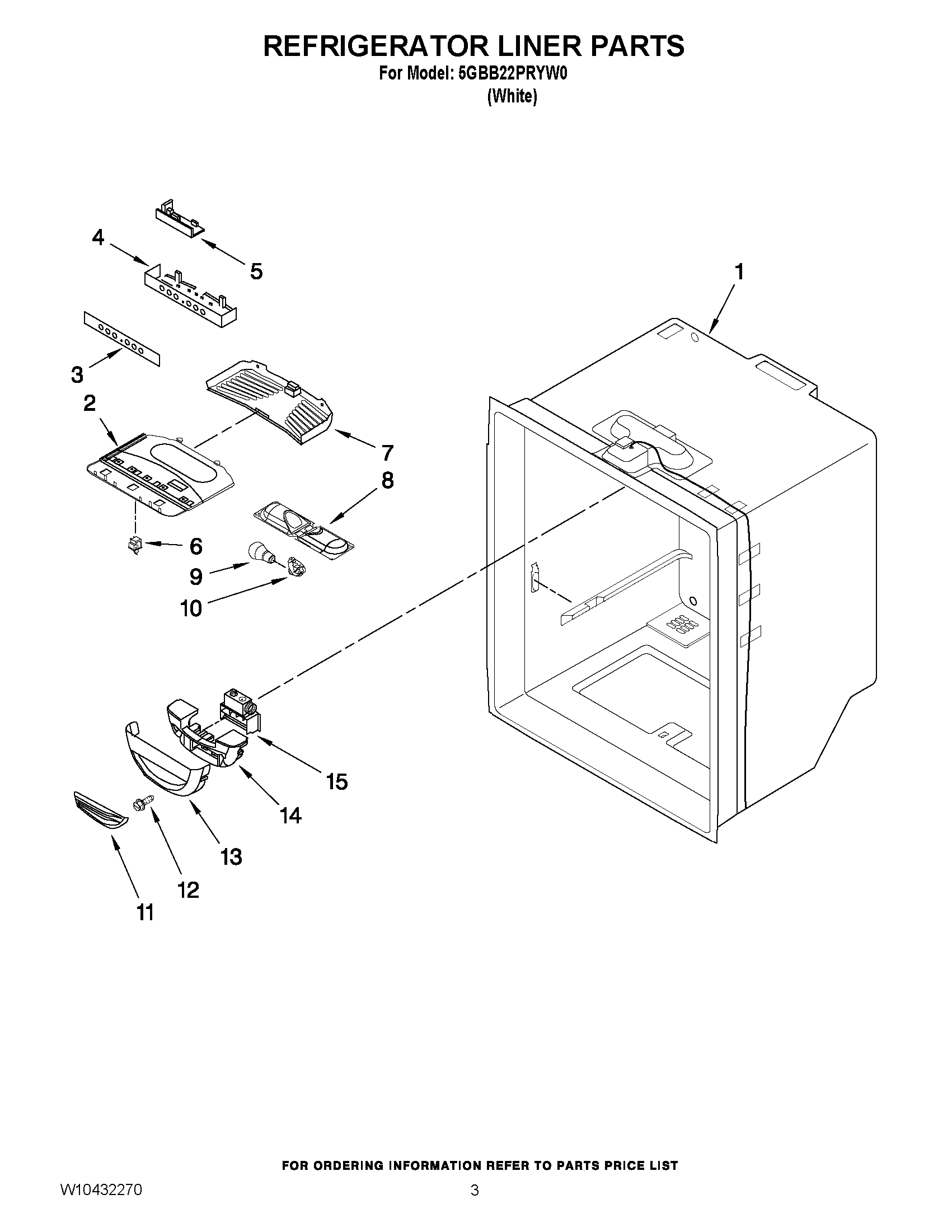 REFRIGERATOR LINER PARTS
For Model: 5GBB22PRYW0
(White)

4
5
1
3
2
7
8
6
9
10
15
14
13
12
11

FOR ORDERING INFORMATION REFER TO PARTS PRICE LIST

W10432270
3