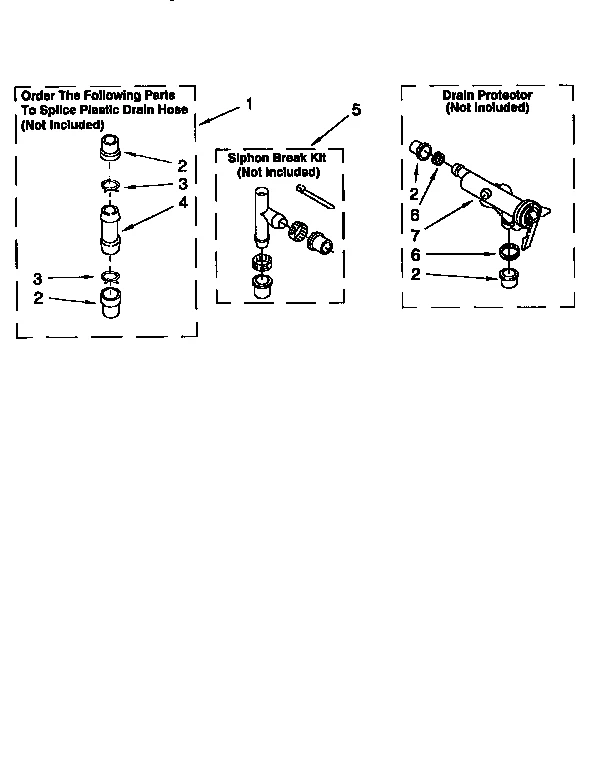 Order The Following Parts To Splice Plastic Drain Hose (Not Included)

1

2

3

4

3

2

5

Siphon Break Kit (Not Included)

Drain Protector (Not Included)

2

6

7

6

2