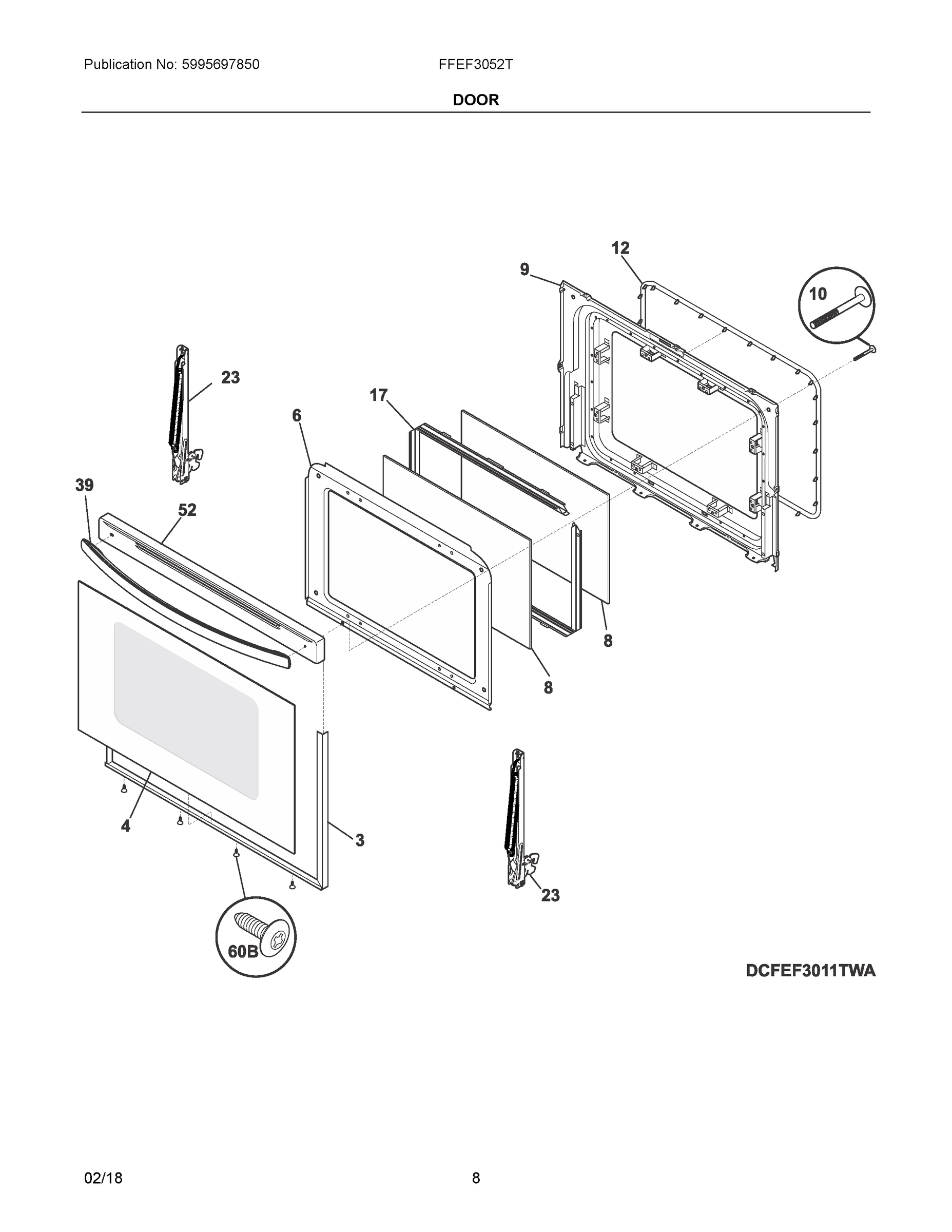 Publication No: 5995697850

FFEF3052T

DOOR

12

9

10

23

17

6

39

52

8

8

4

3

23

60B

DCFEF3011TWA

02/18

8