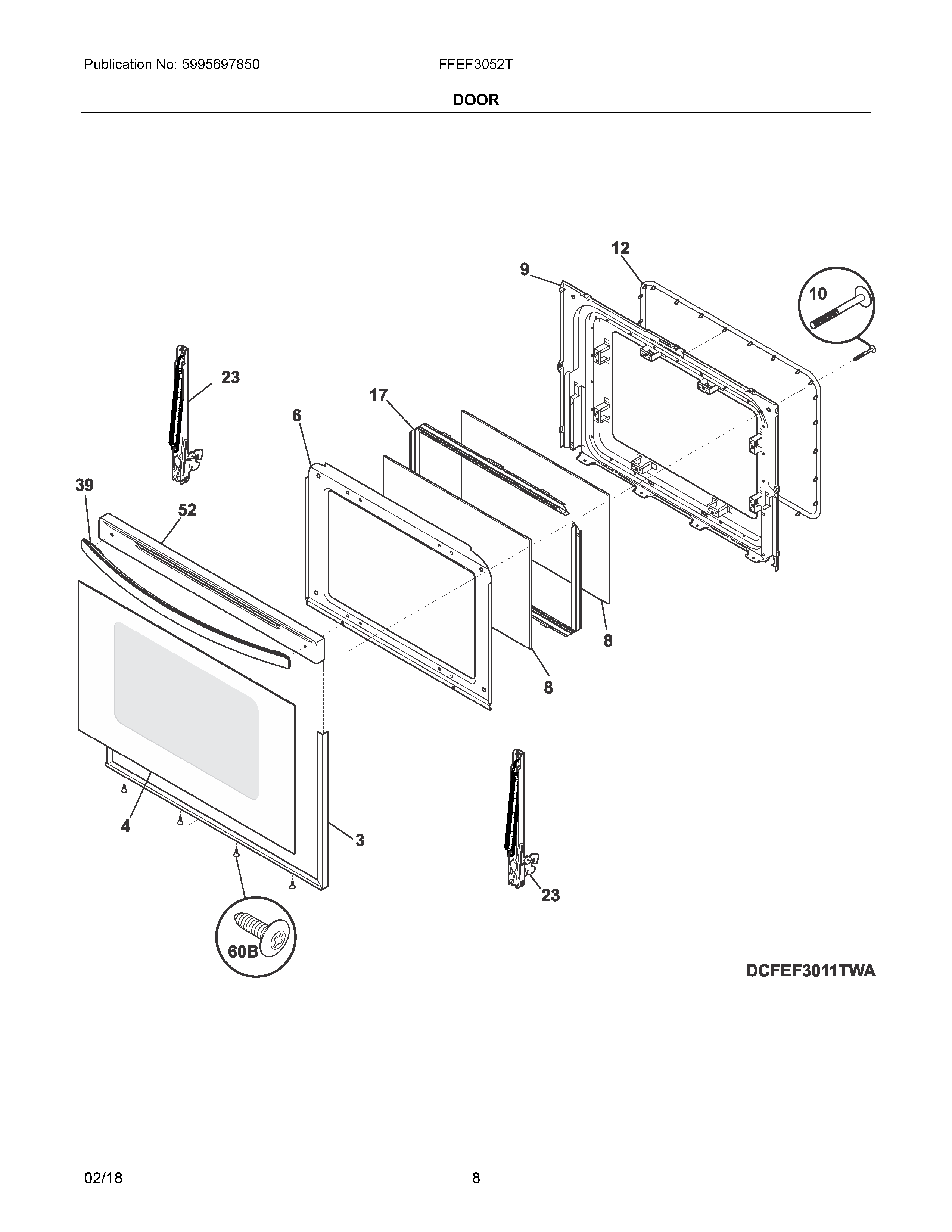 Publication No: 5995697850

FFEF3052T

DOOR

12

9

10

23

17

6

39

52

8

8

4

3

23

60B

DCFEF3011TWA

02/18

8