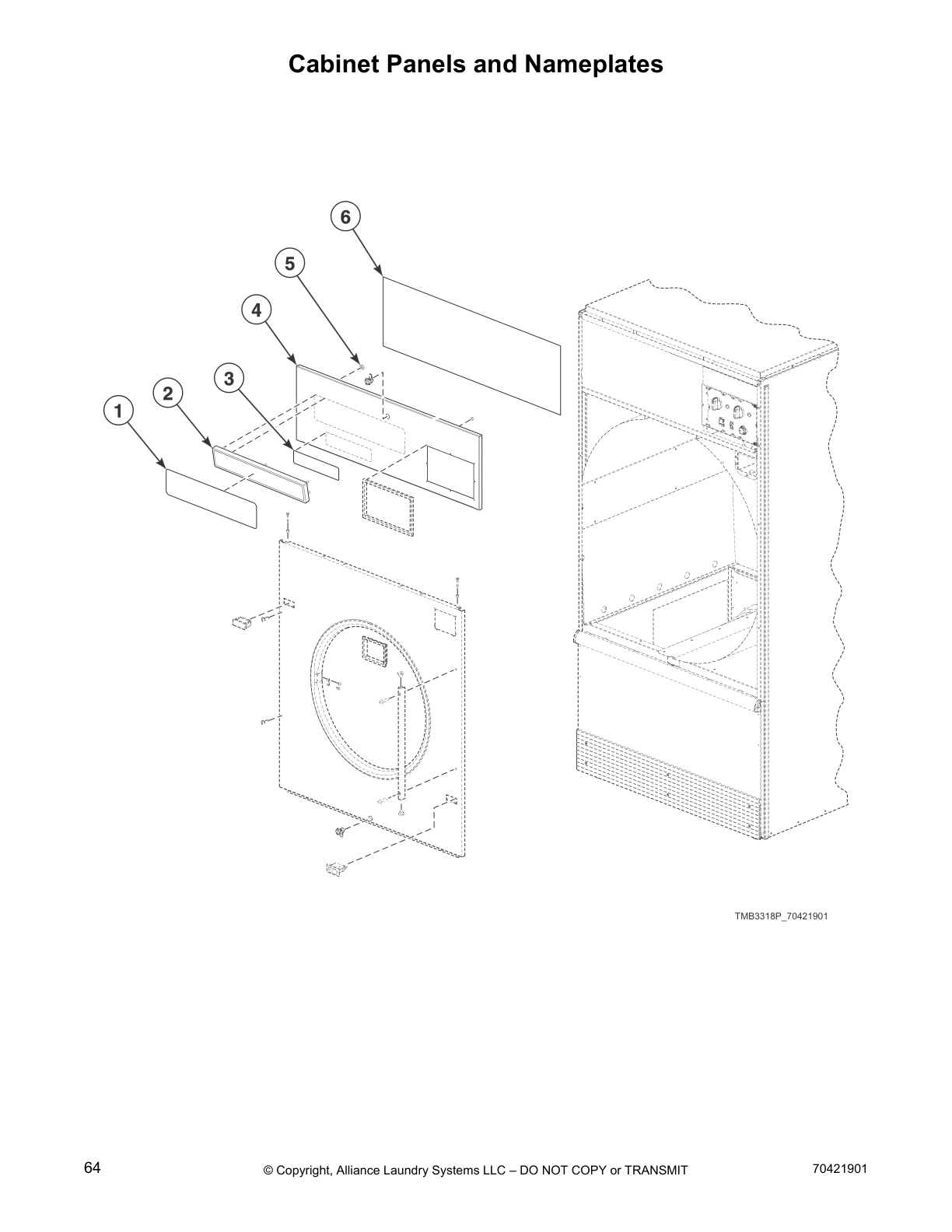 Cabinet Panels and Nameplates

6

5

4

3

2

1

TMB3318P_70421901

64

© Copyright, Alliance Laundry Systems LLC – DO NOT COPY or TRANSMIT

70421901