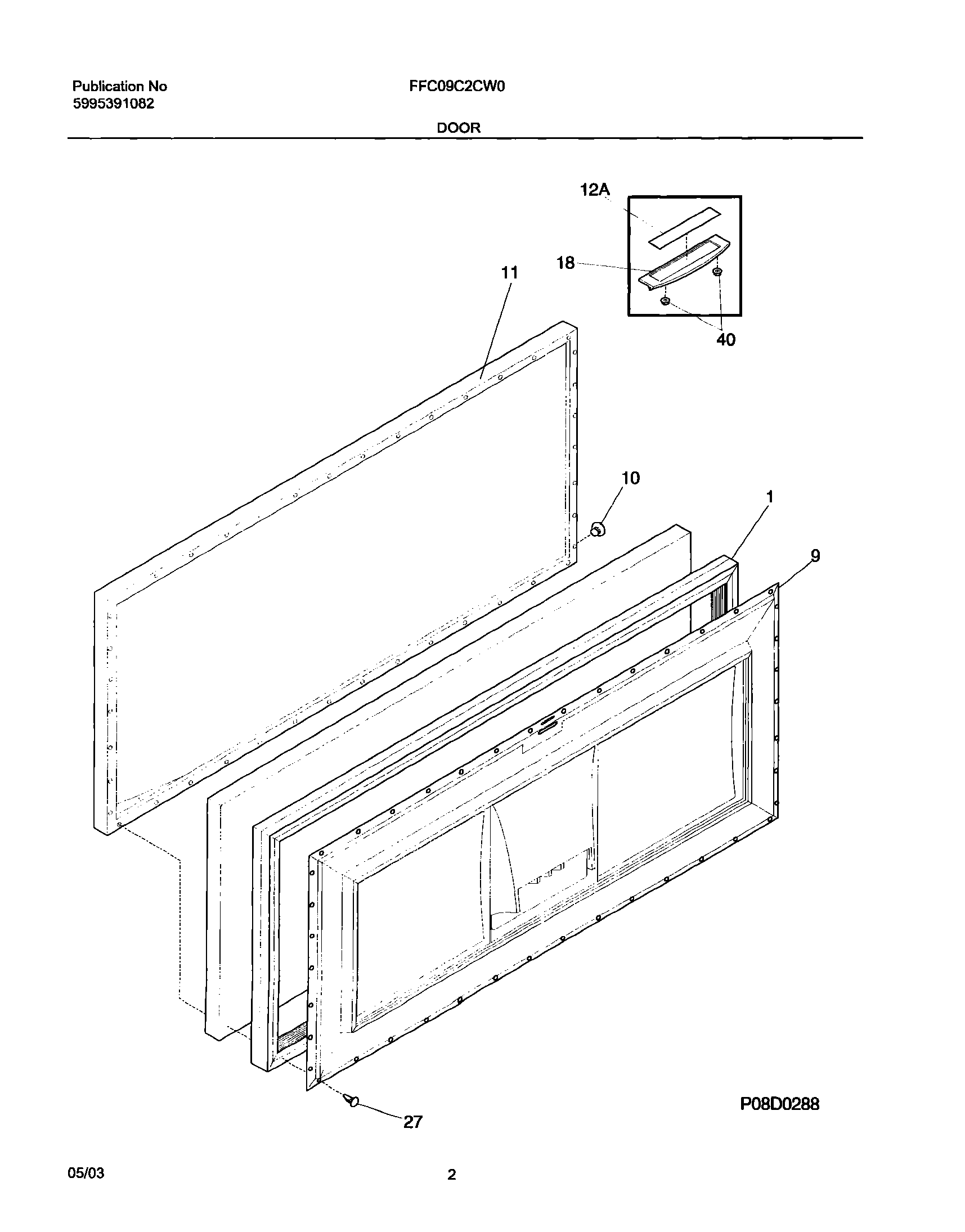 Publication No
5995391082

FFC09C2CW0

DOOR

12A

18

11

40

10

1

9

27

P08D0288

05/03

2