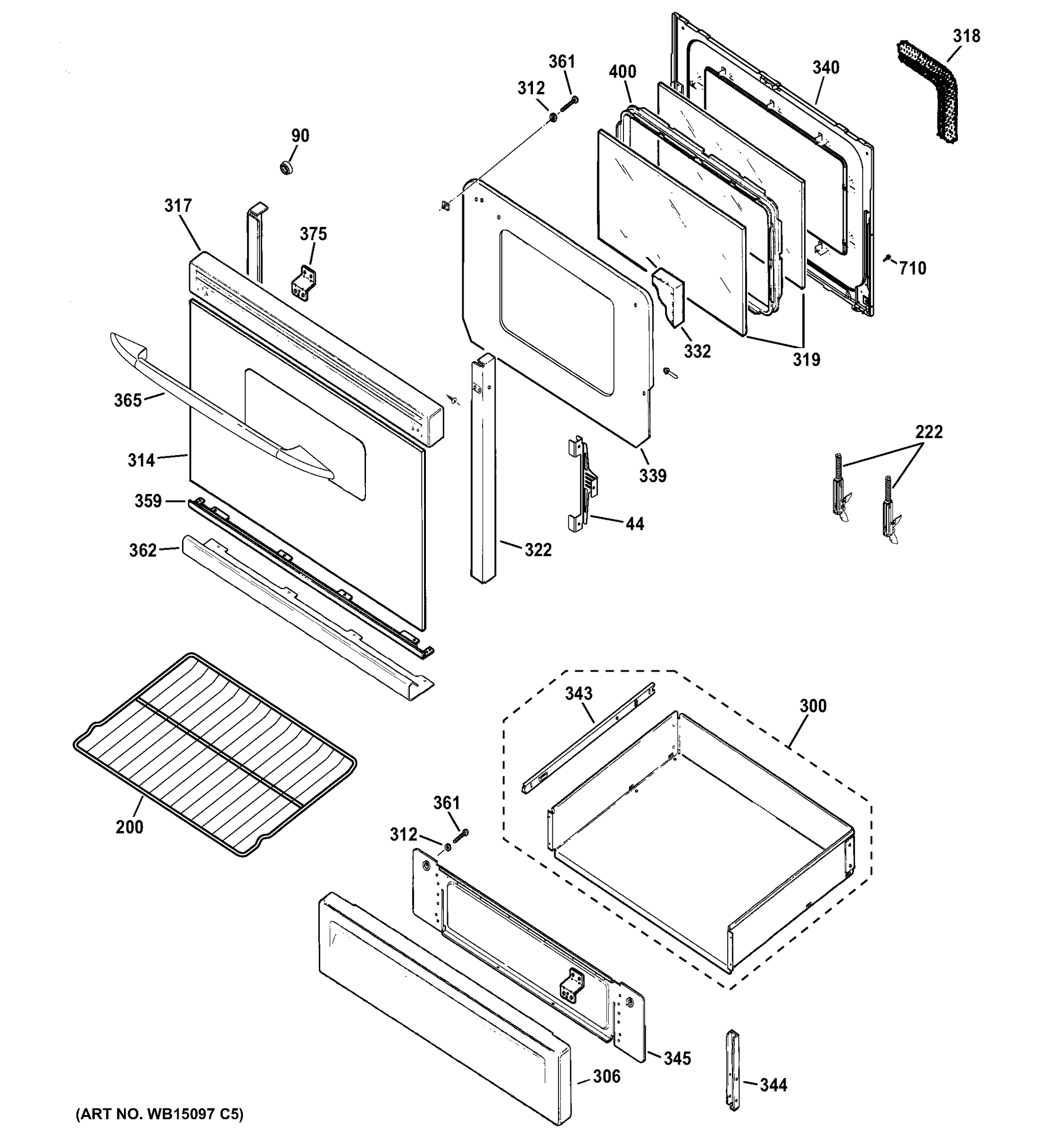 318
361
400
340
312
90
317
375
710
332
319
365
314
339
222
359
44
362
322
343
300
200
361
312
345
306
344
(ART NO. WB15097 C5)