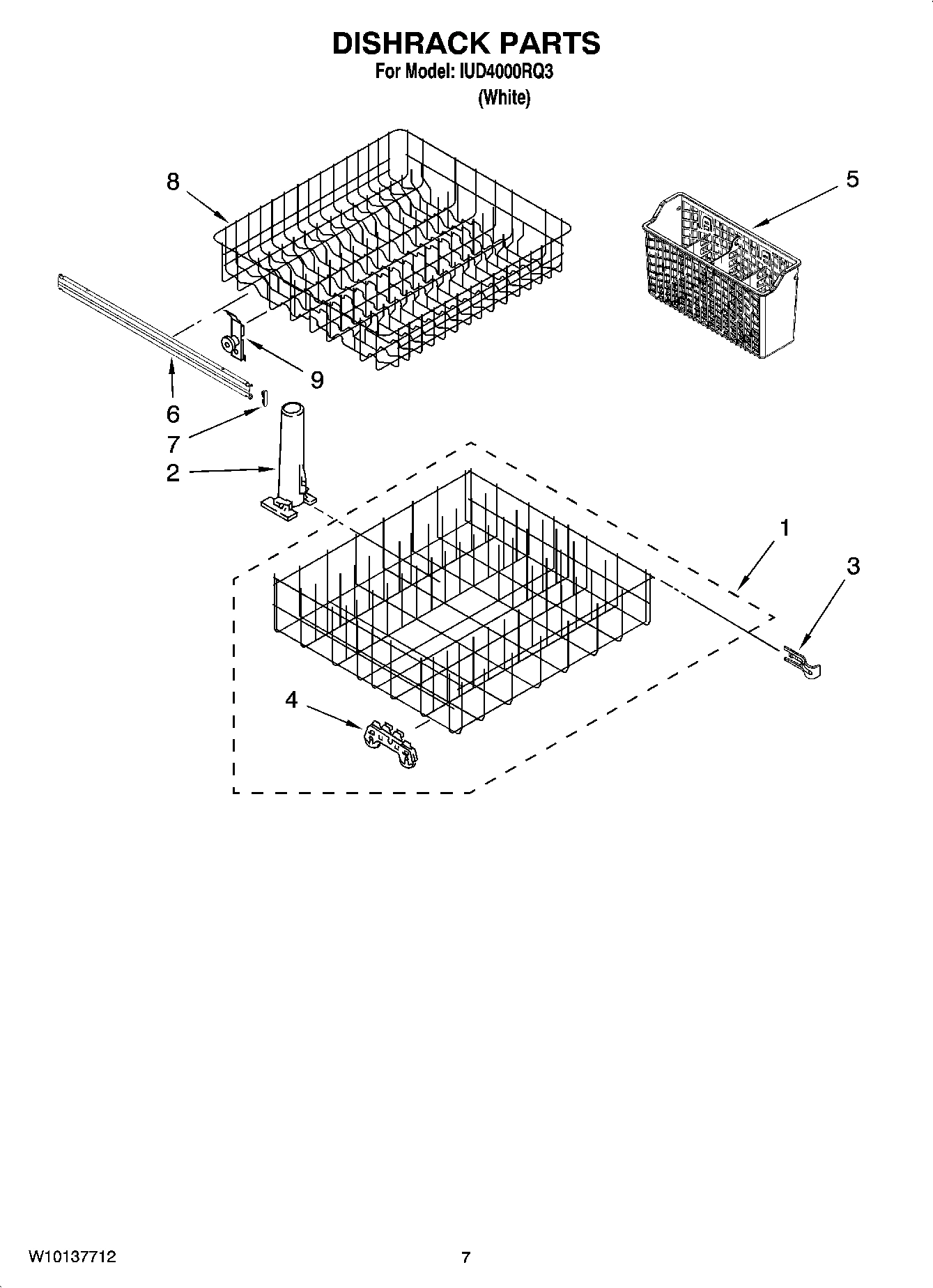 DISHRACK PARTS
For Model: IUD4000RQ3
(White)

8
5
9
6
7
2
1
3
4

W10137712
7