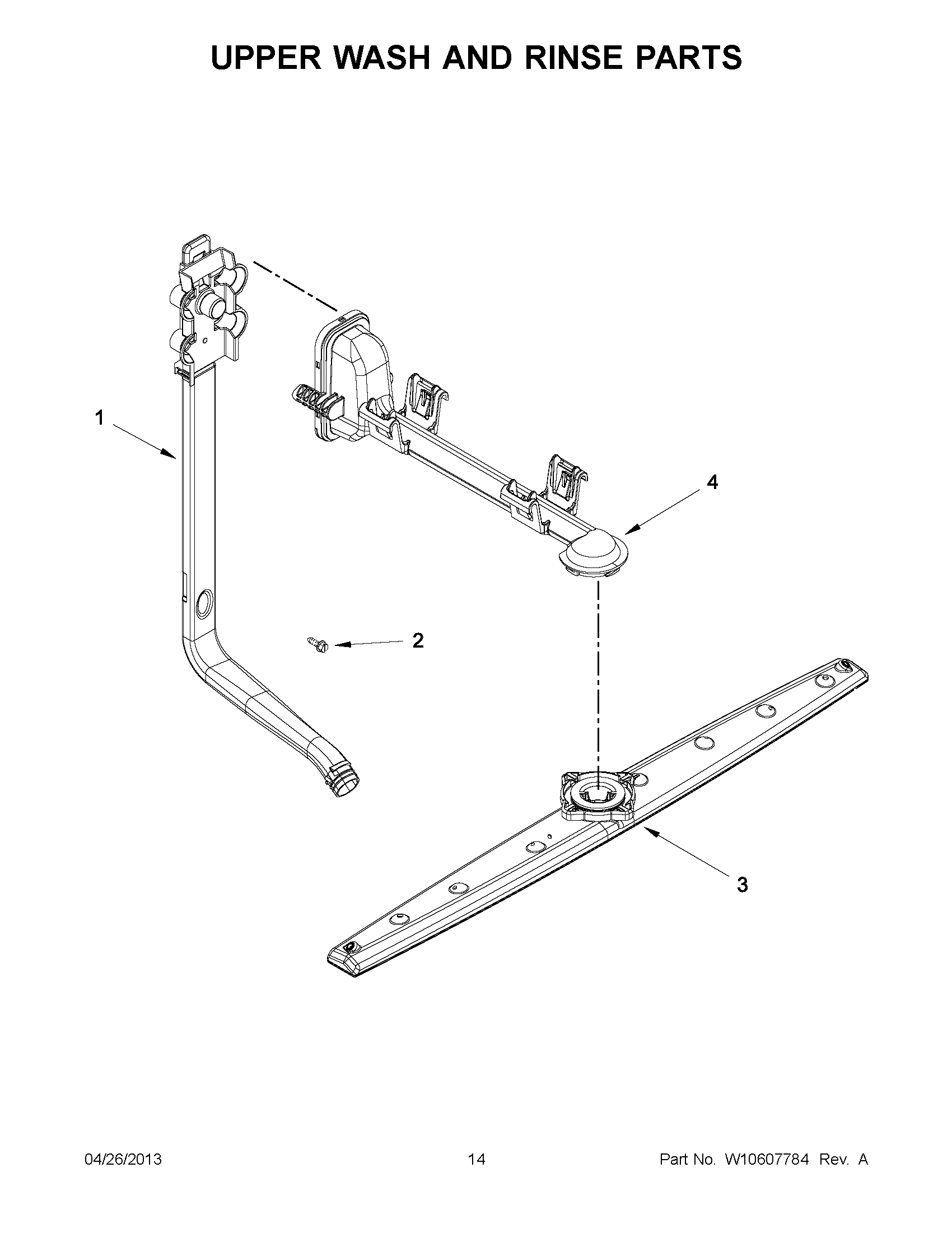 UPPER WASH AND RINSE PARTS

1

4

2

3

04/26/2013

14

Part No. W10607784 Rev. A