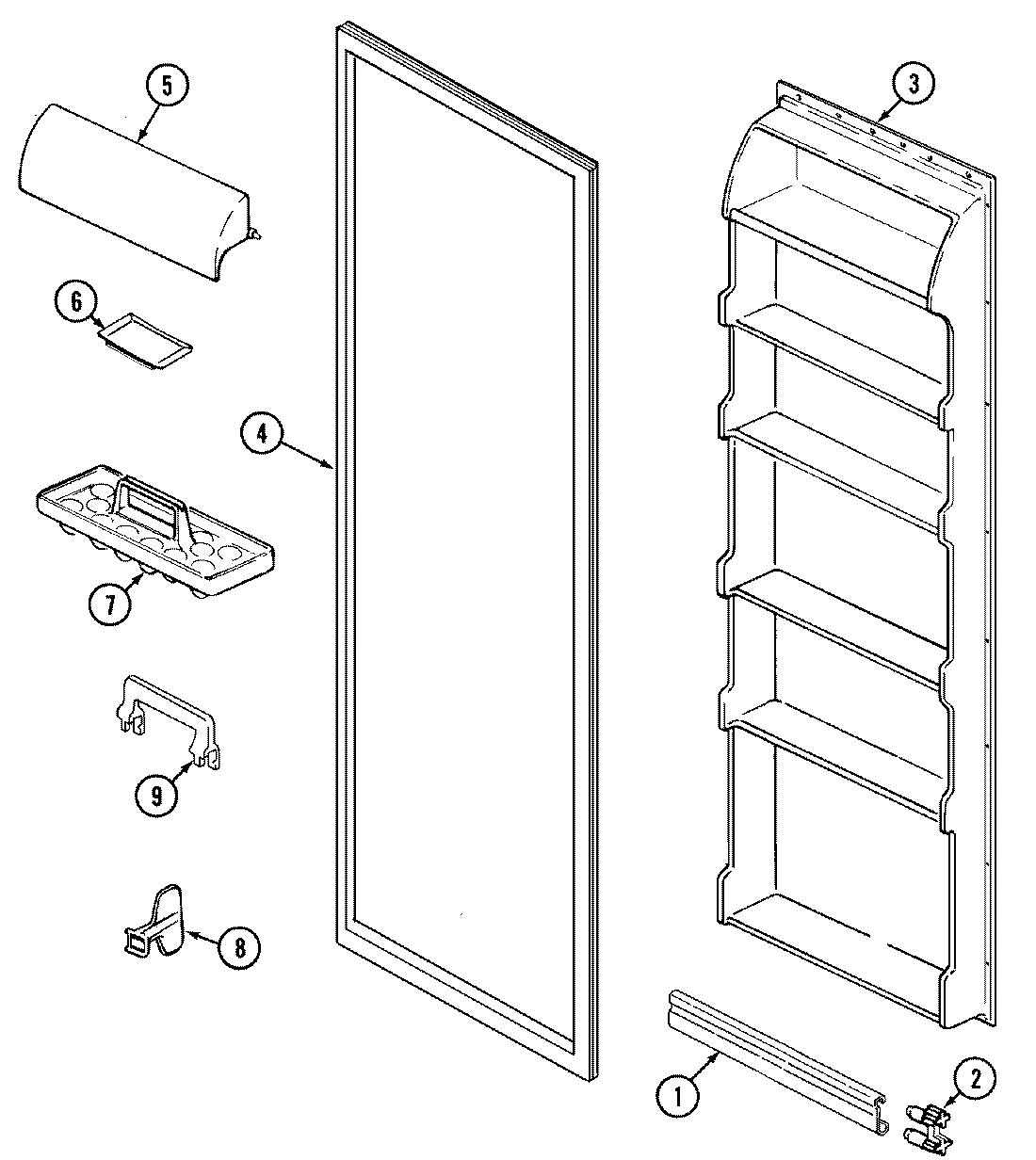 5
3
6
4
7
9
8
1
2