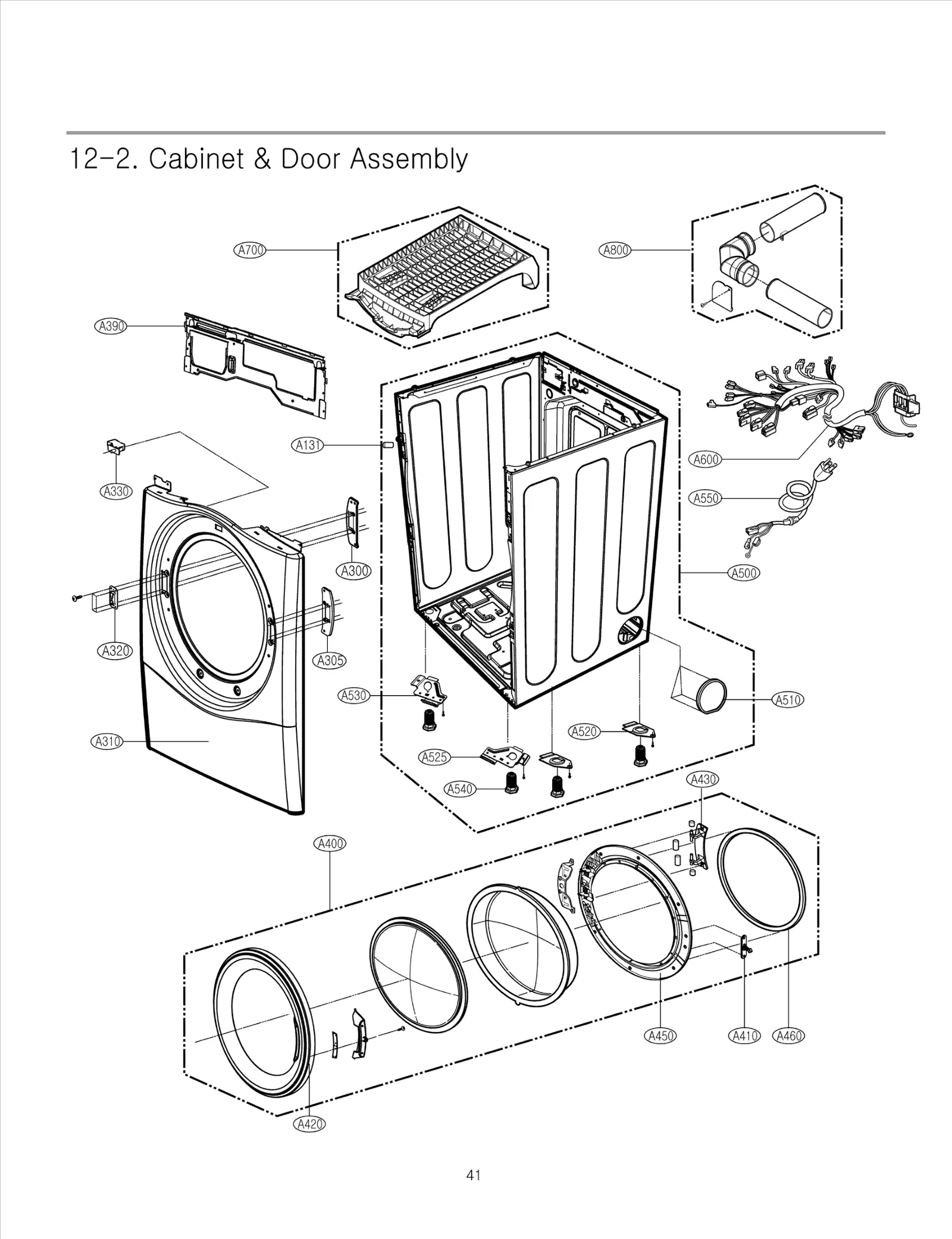 12-2. Cabinet & Door Assembly

A700
A800
A390
A131
A600
A330
A550
A300
A500
A320
A305
A530
A510
A310
A520
A525
A540
A430
A400
A450
A410
A460
A420

41