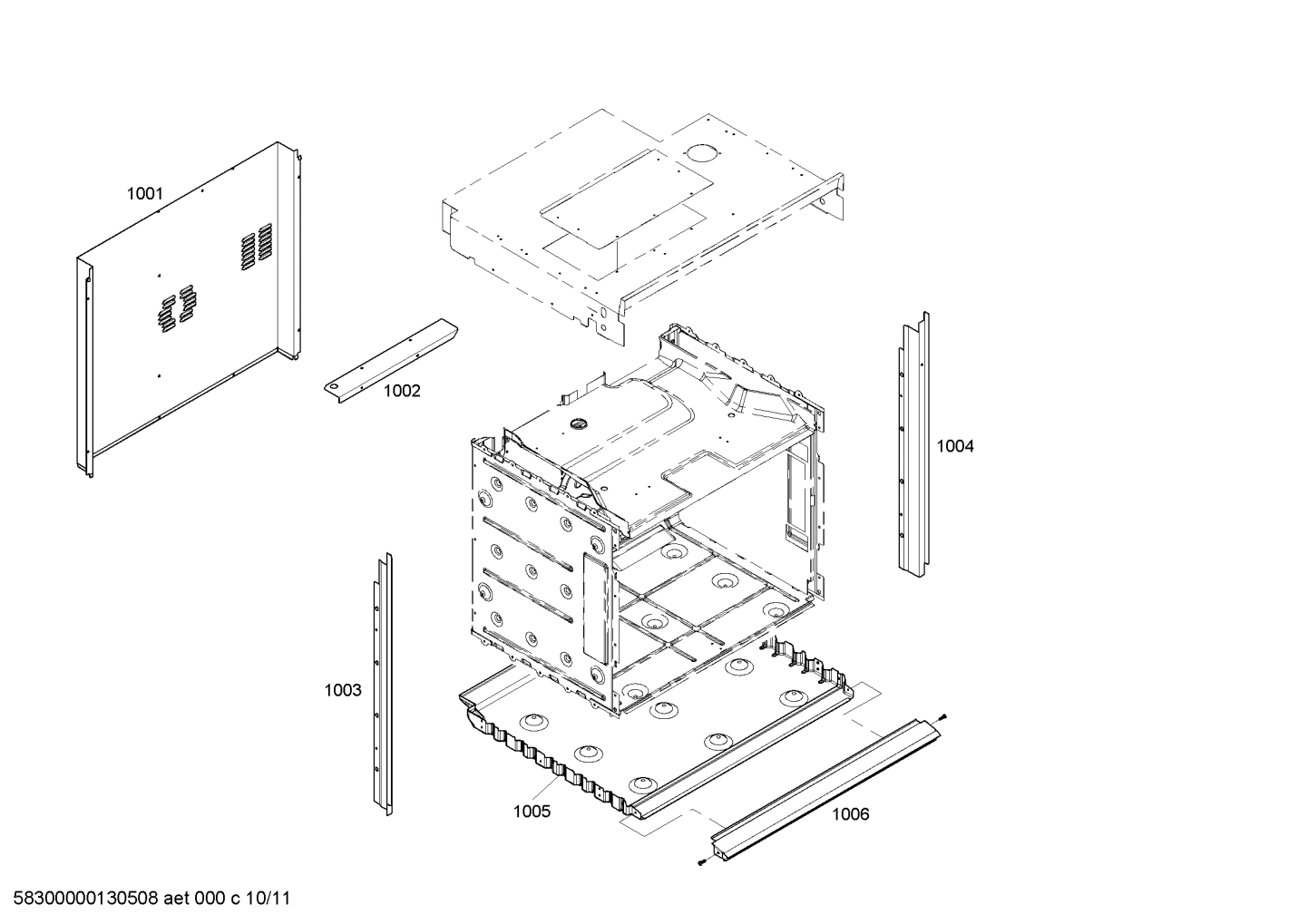 1001

1002

1004

1003

1005

1006

58300000130508 aet 000 c 10/11