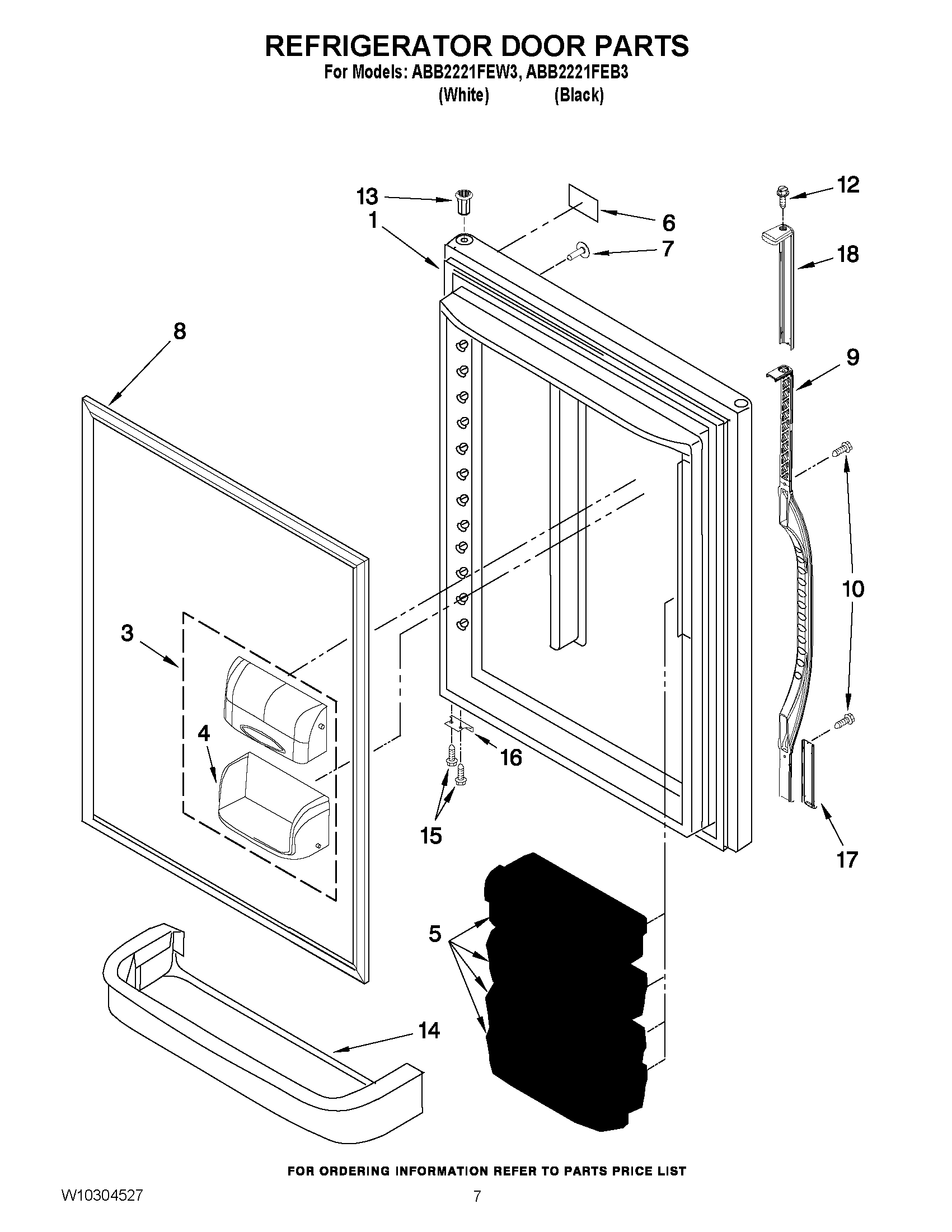 REFRIGERATOR DOOR PARTS
For Models: ABB2221FEW3, ABB2221FEB3
(White) (Black)

13
1
6
7
12
18
8
9
10
3
4
16
15
17
5
14

FOR ORDERING INFORMATION REFER TO PARTS PRICE LIST

W10304527
7