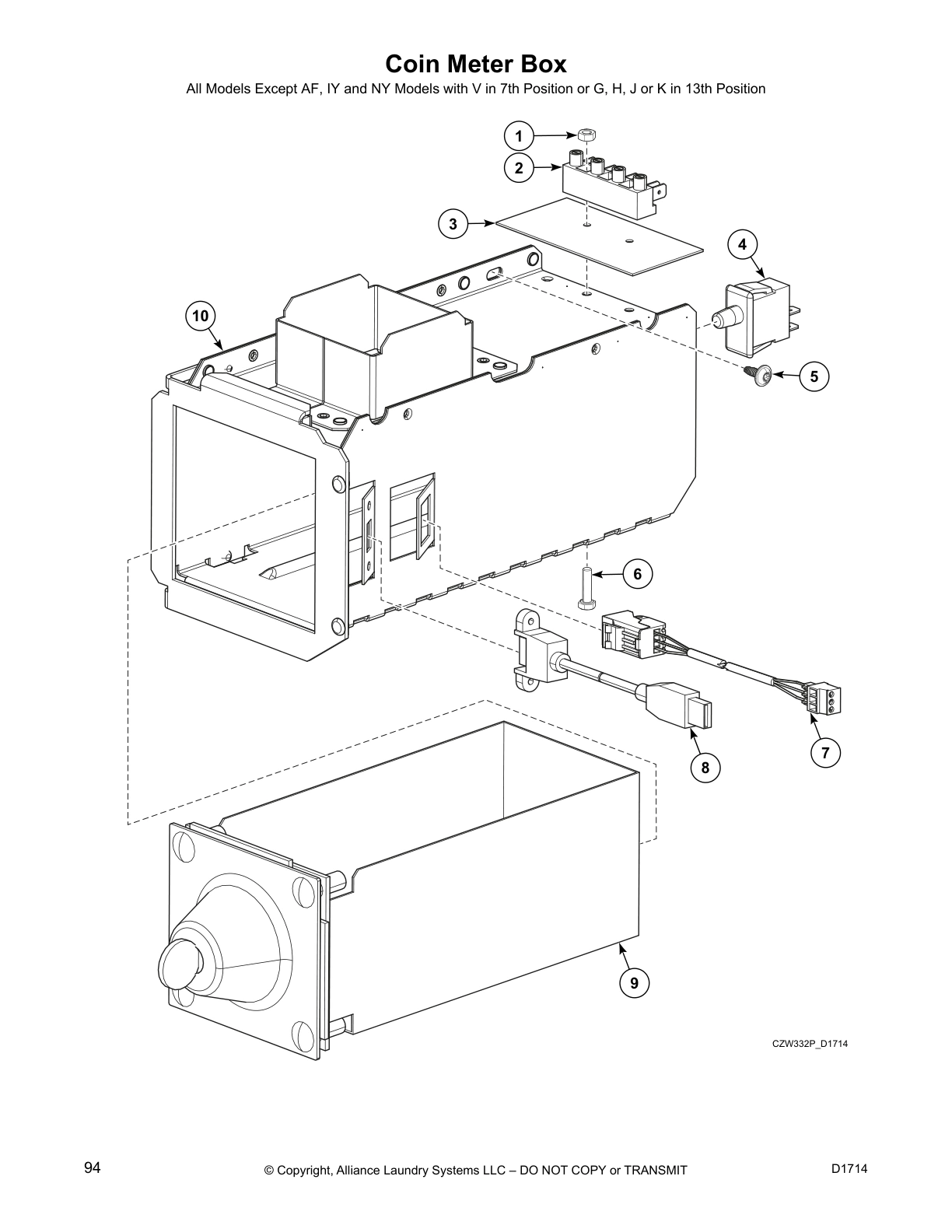 Coin Meter Box

All Models Except AF, IY and NY Models with V in 7th Position or G, H, J or K in 13th Position

1

2

3

4

10

5

6

7

8

9

CZW332P_D1714

94

© Copyright, Alliance Laundry Systems LLC – DO NOT COPY or TRANSMIT

D1714