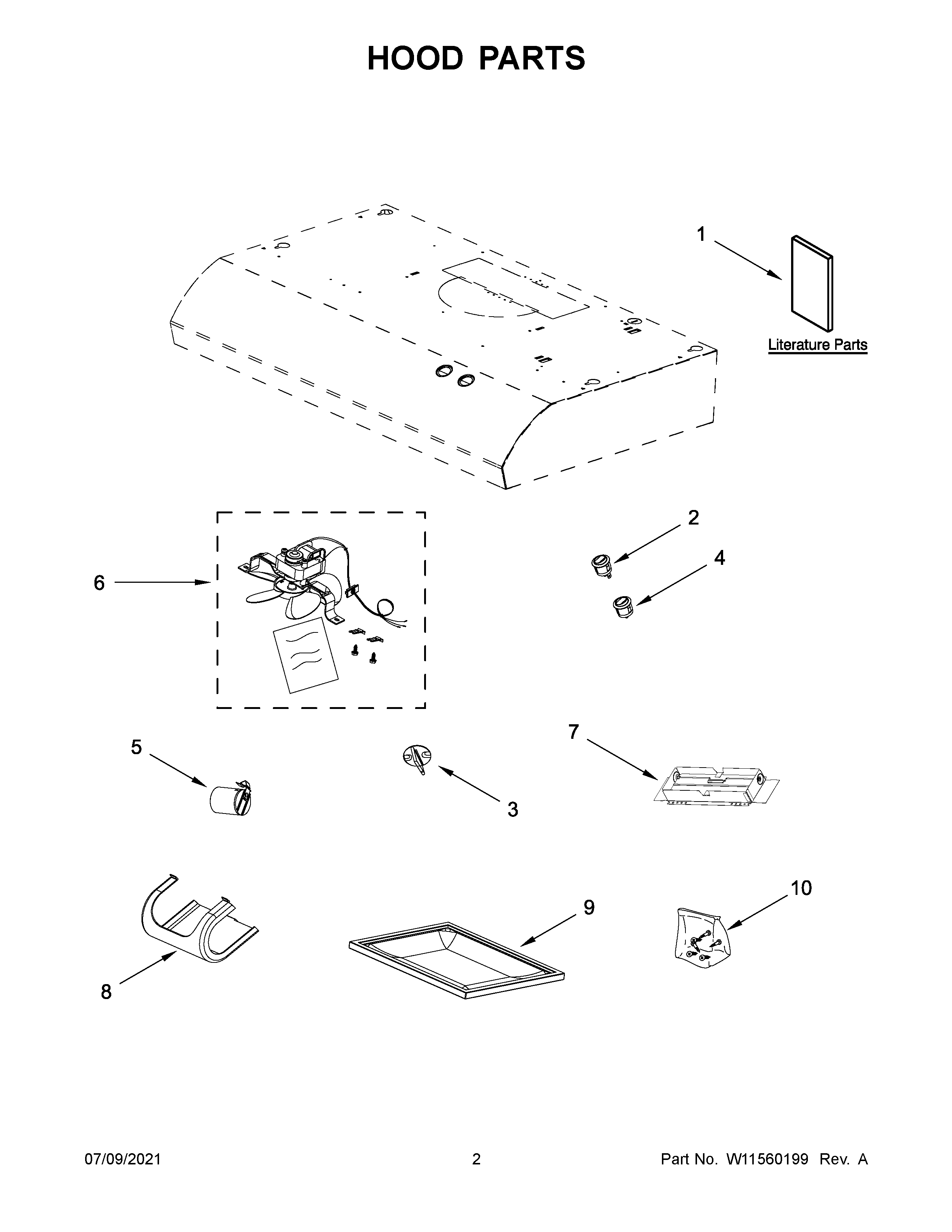 HOOD PARTS

1

Literature Parts

2

4

6

5

3

7

8

9

10

07/09/2021

2

Part No. W11560199 Rev. A