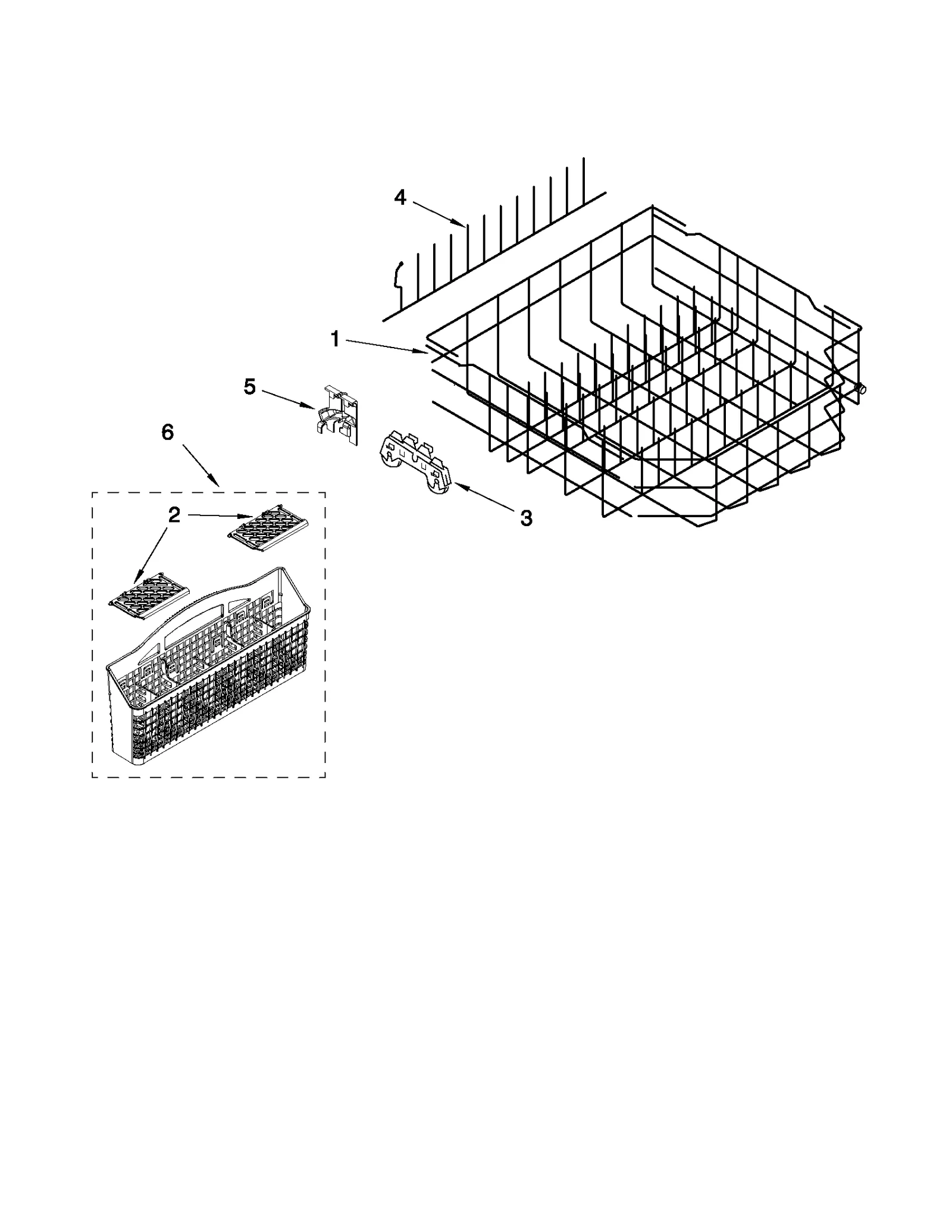 4
1
5
6
2
3