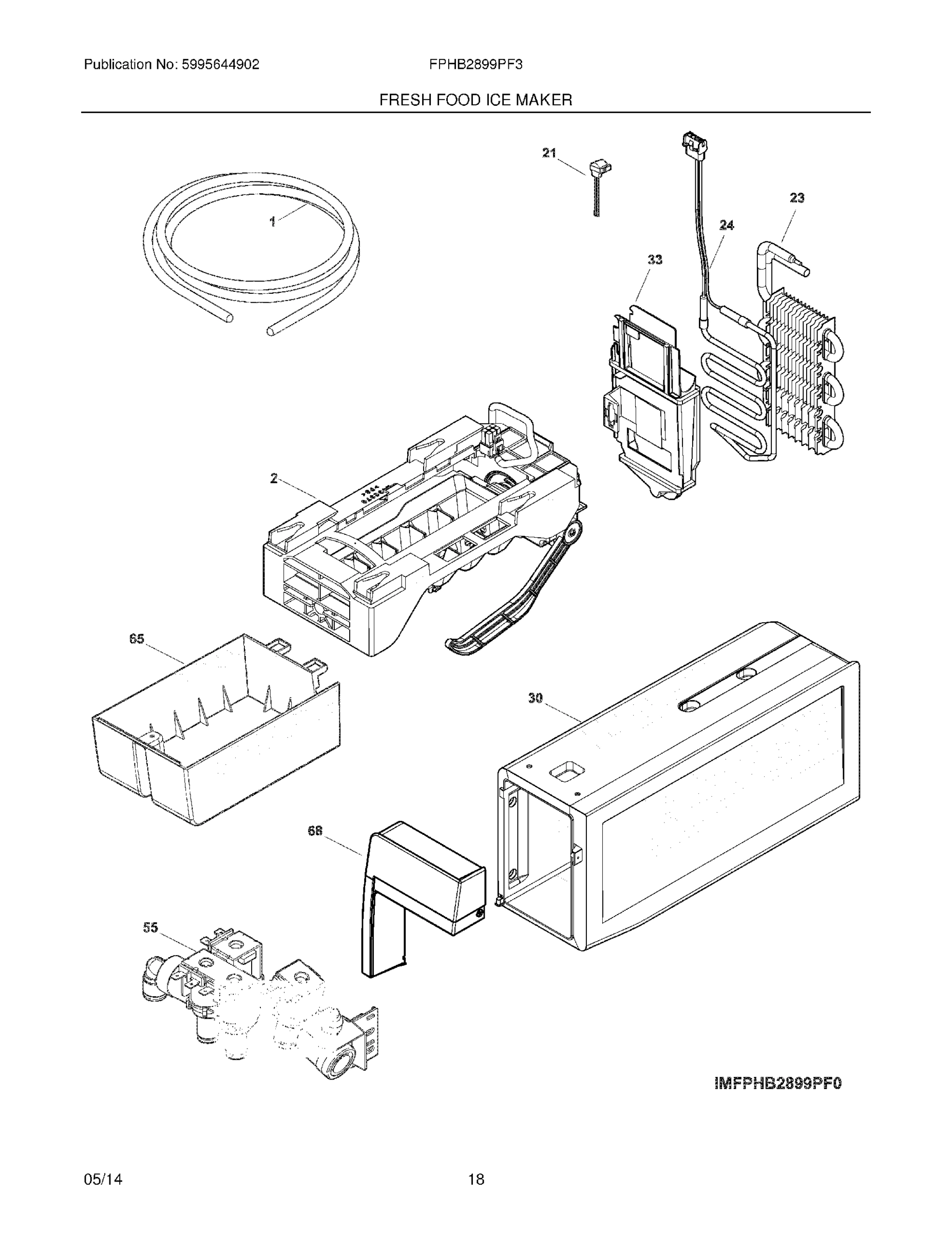 Publication No: 5995644902

FPHB2899PF3

FRESH FOOD ICE MAKER

21

1

23

24

33

2

65

30

68

55

IMFPHB2899PF0

05/14

18