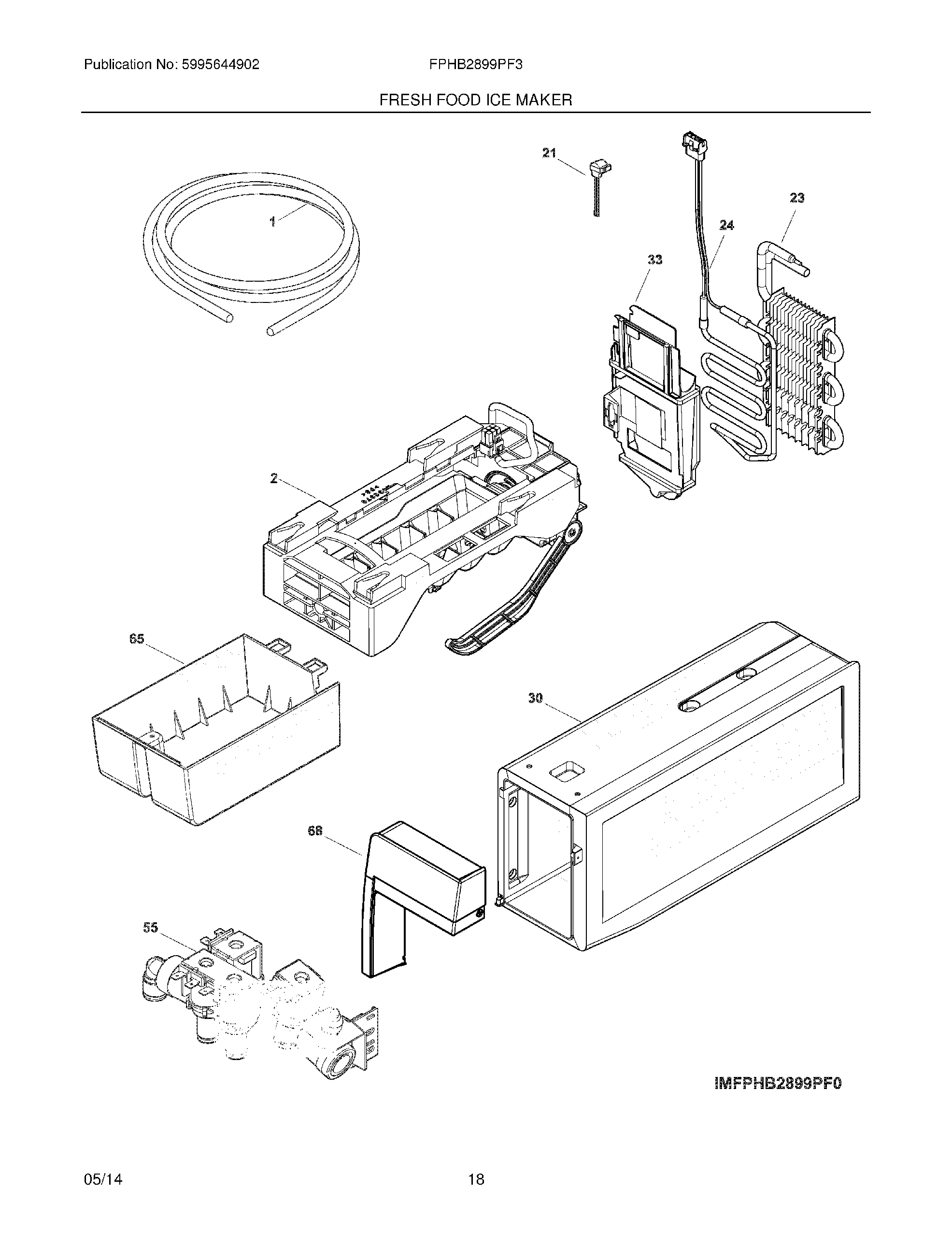 Publication No: 5995644902

FPHB2899PF3

FRESH FOOD ICE MAKER

21

1

23

24

33

2

65

30

68

55

IMFPHB2899PF0

05/14

18