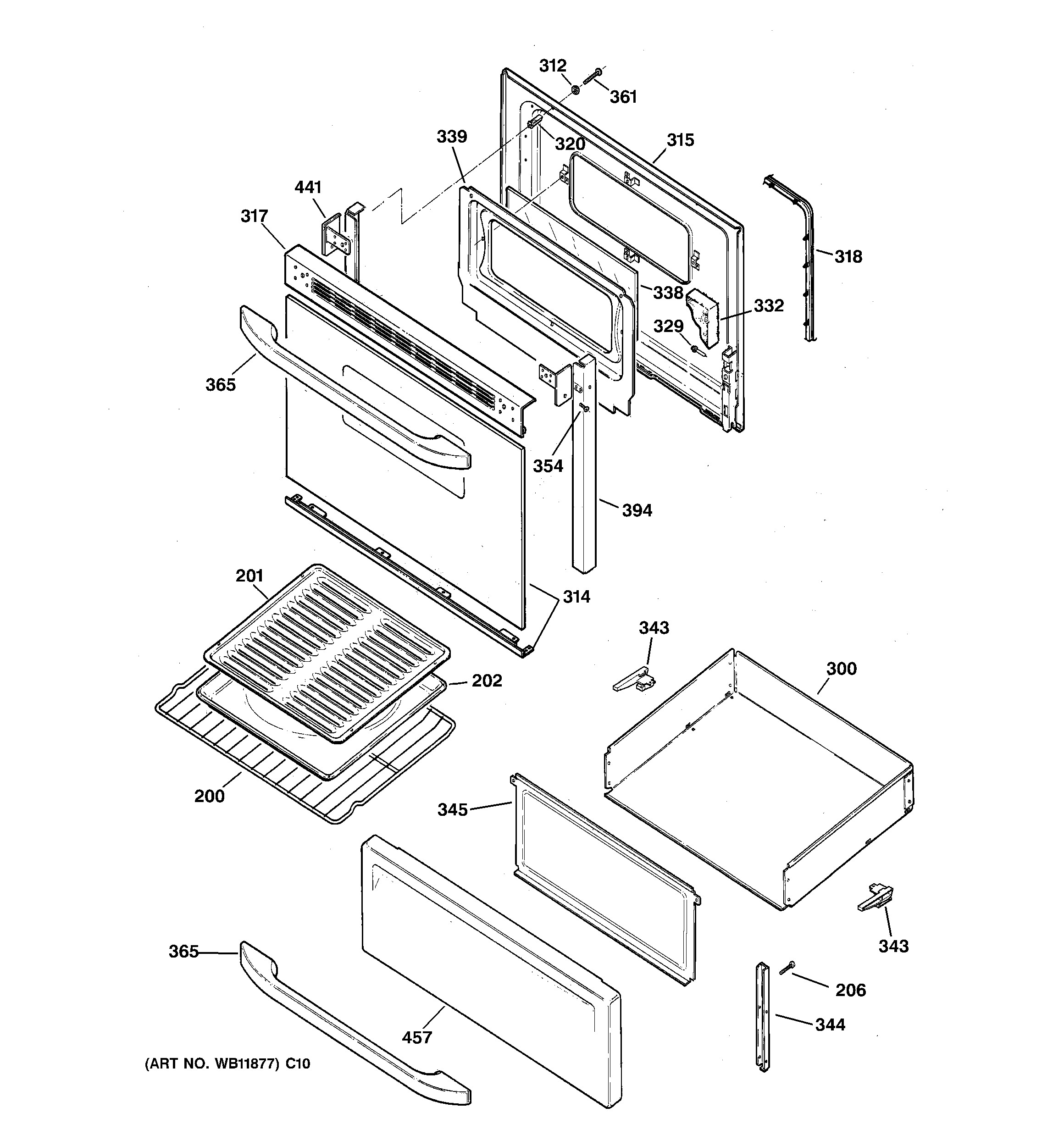 312
361
339
320
315
441
317
318
338
332
329
365
354
394
201
314
343
300
202
200
345
343
365
206
344
457
(ART NO. WB11877) C10