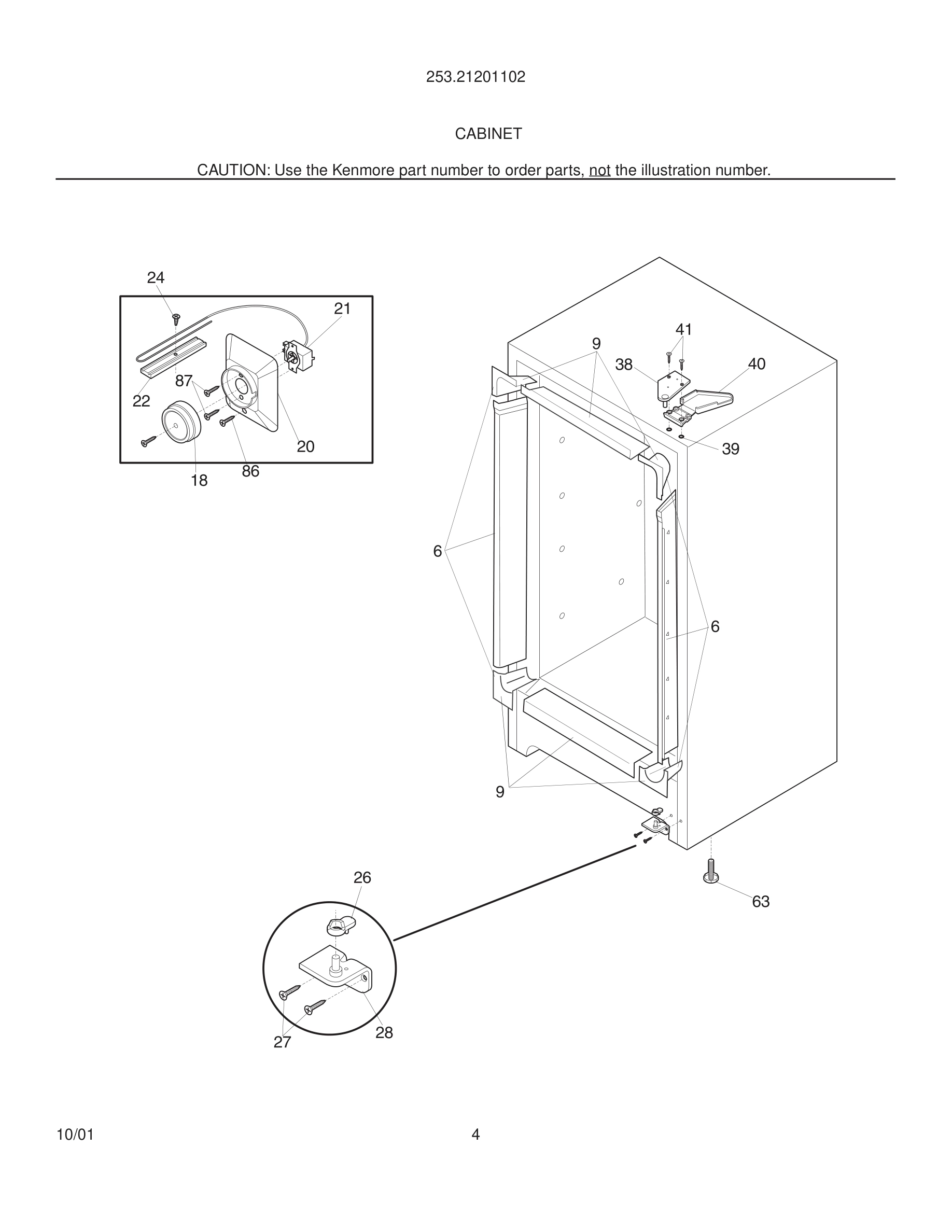 253.21201102

CABINET

CAUTION: Use the Kenmore part number to order parts, not the illustration number.

24
21
87
22
20
18
86

9
41
38
40
39
6
6
9

26
63
27
28

10/01

4