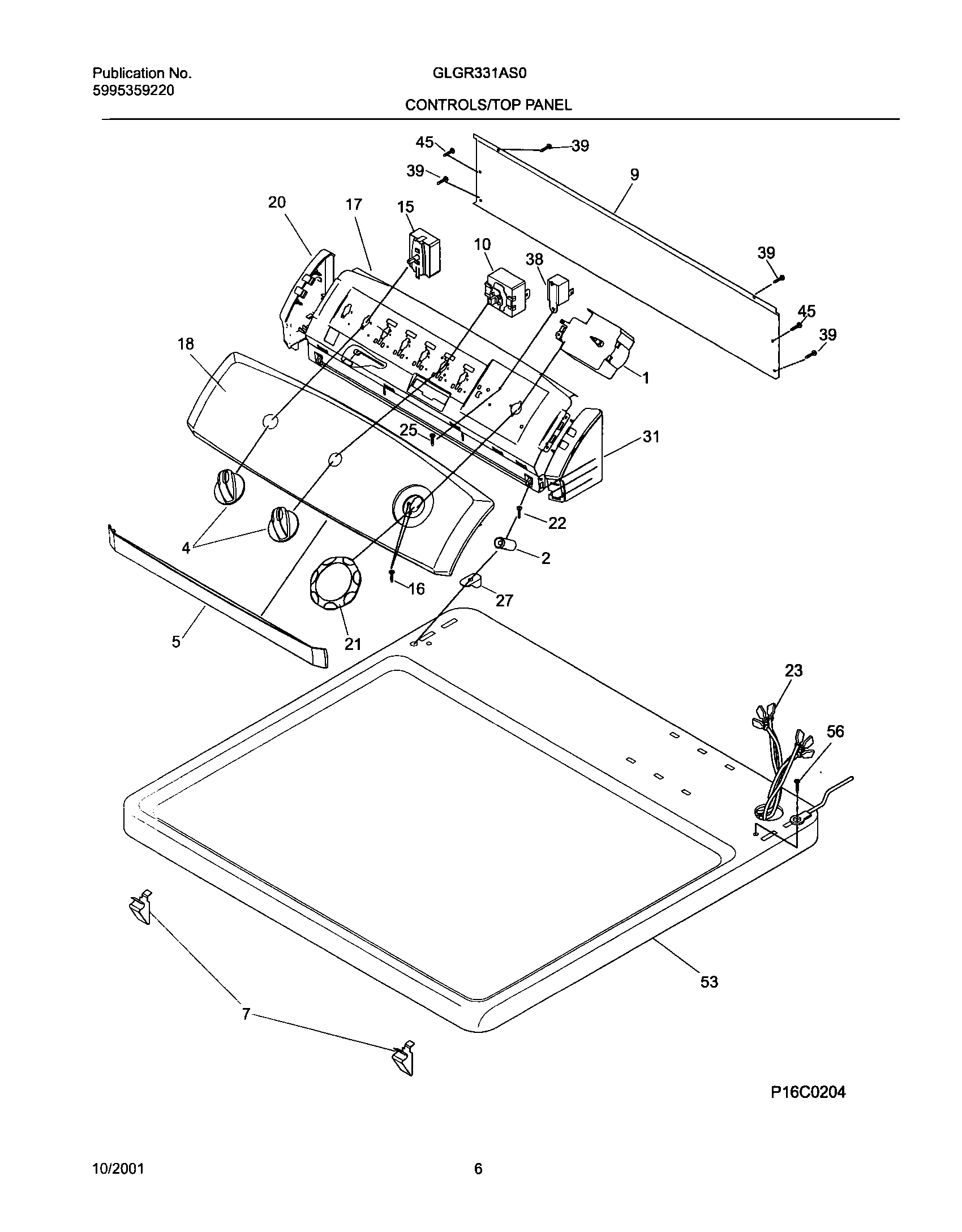 Publication No.
5995359220

GLGR331AS0

CONTROLS/TOP PANEL

45
39
39
9
20
17
15
10
38
39
45
39
18
1
25
31
22
4
2
16
27
5
21
23
56
53
7

P16C0204

10/2001

6