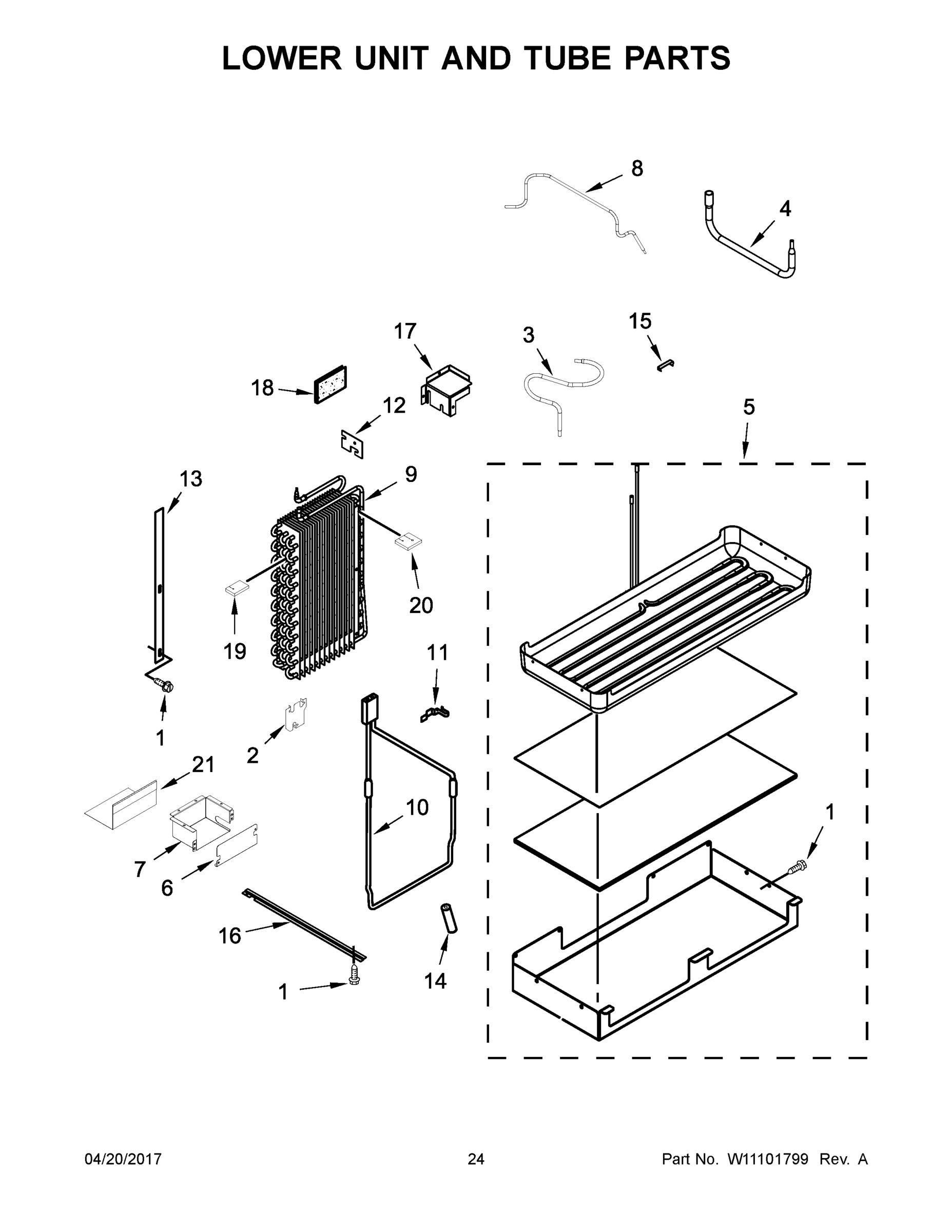 LOWER UNIT AND TUBE PARTS

8
4
17
3
15
18
12
5
13
9
20
19
11
1
2
21
10
1
7
6
16
14
1

04/20/2017
24
Part No. W11101799 Rev. A