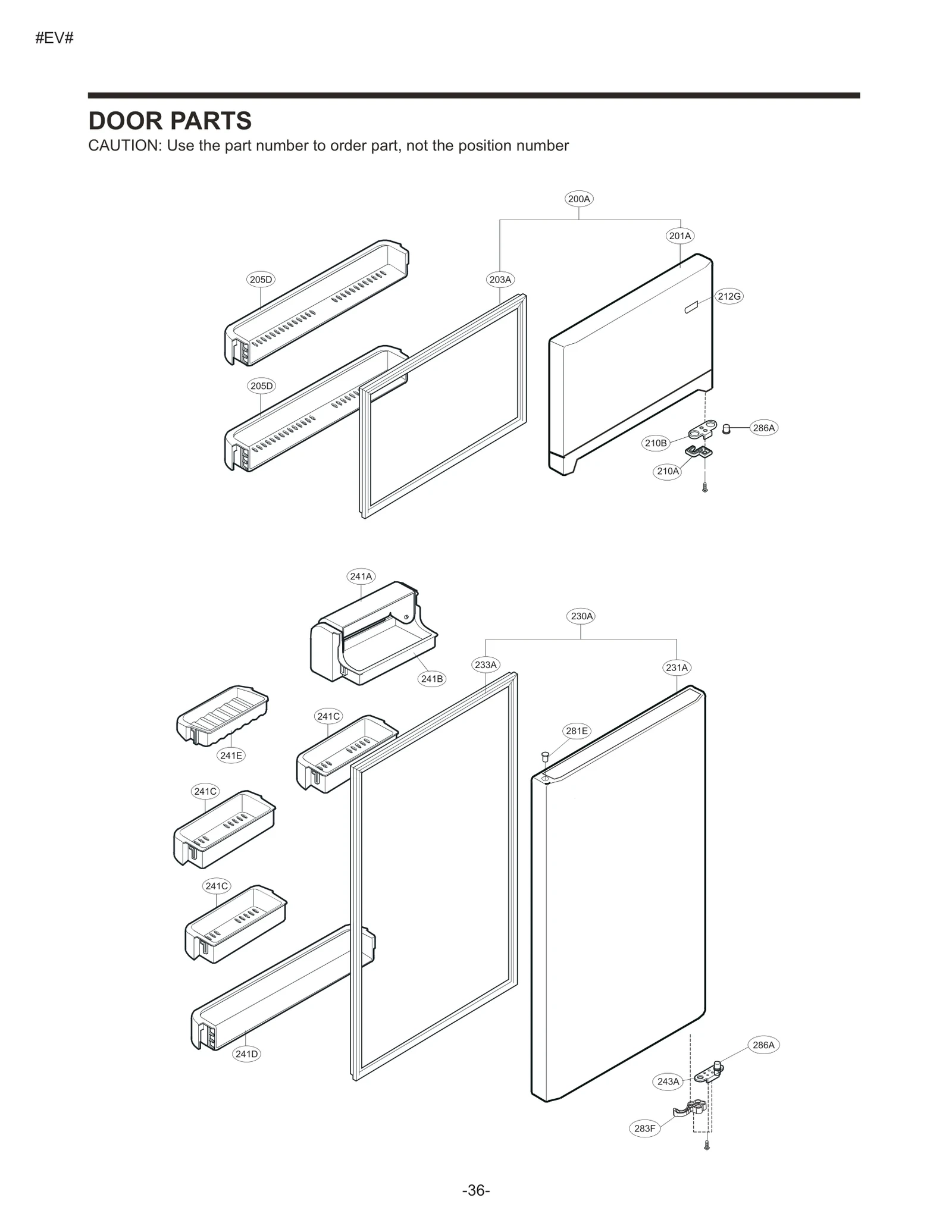 #EV#

DOOR PARTS
CAUTION: Use the part number to order part, not the position number

200A
201A
205D
203A
212G
205D
286A
210B
210A

241A
230A
233A
231A
241B
241C
281E
241E
241C
241C
241D
286A
243A
283F

-36-