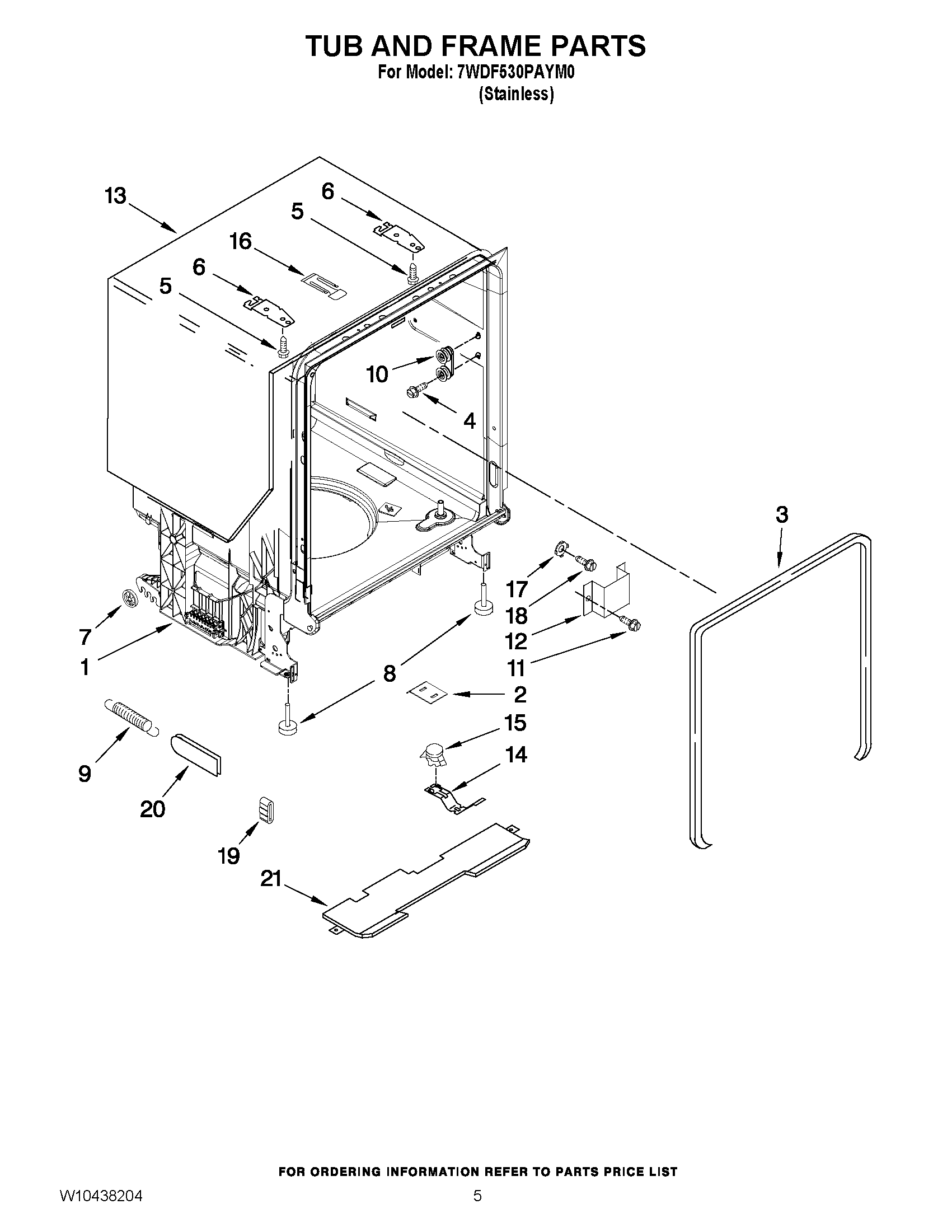 TUB AND FRAME PARTS
For Model: 7WDF530PAYM0
(Stainless)

13
6
5
16
6
5
10
4
3
17
18
12
11
7
1
8
2
15
14
9
20
19
21

FOR ORDERING INFORMATION REFER TO PARTS PRICE LIST

W10438204
5