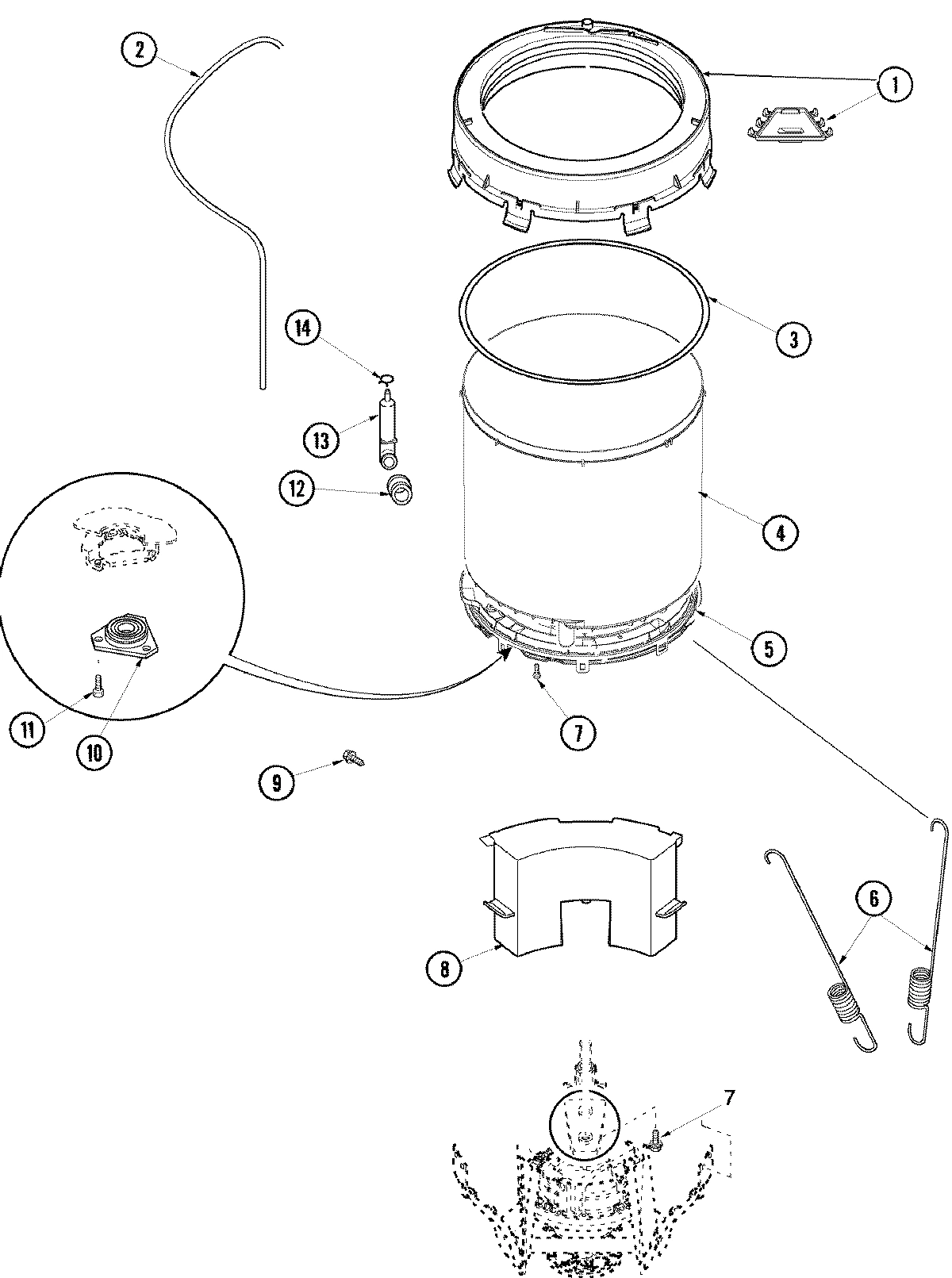 2
1
14
3
13
12
4
5
11
10
7
9
8
6
7