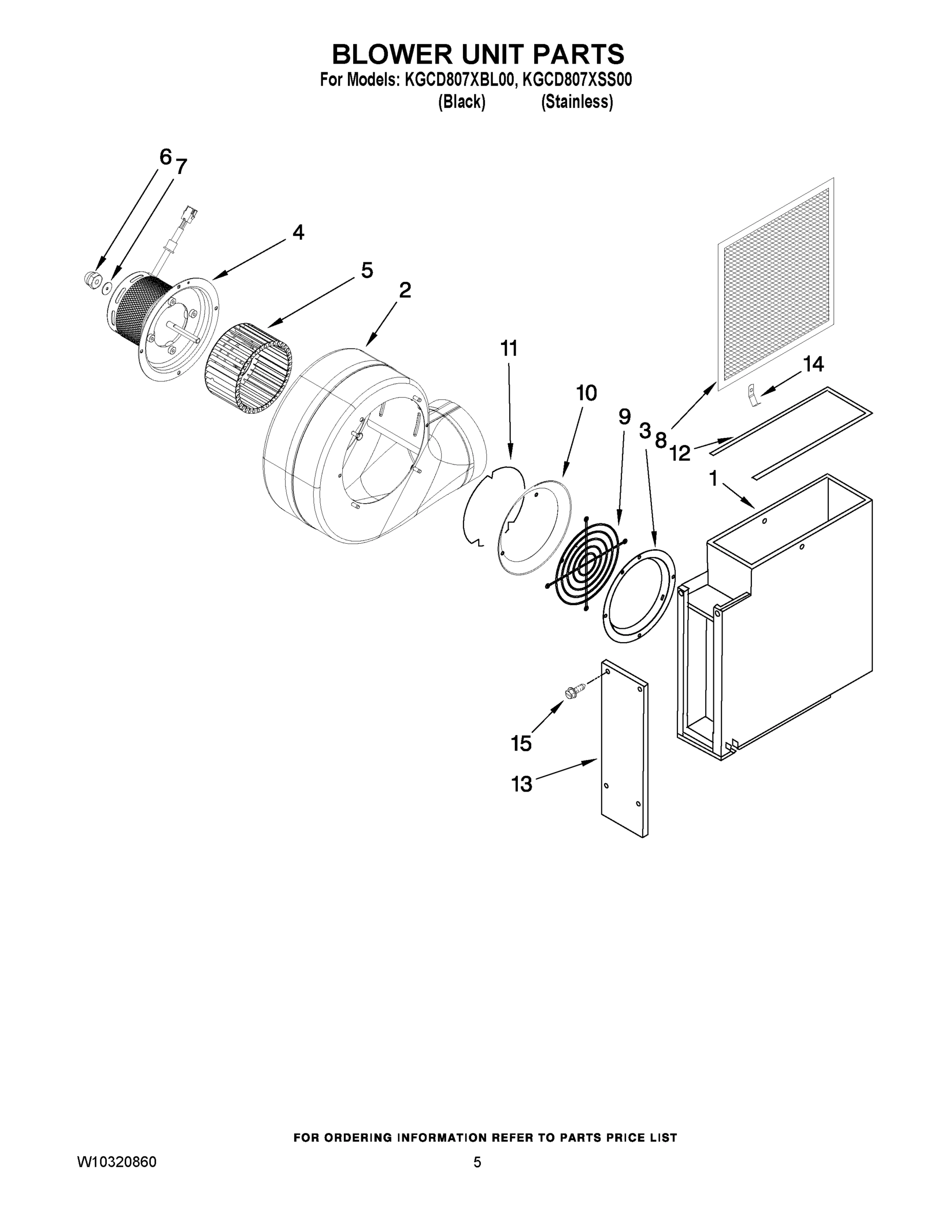 BLOWER UNIT PARTS
For Models: KGCD807XBL00, KGCD807XSS00
(Black) (Stainless)

6 7
4
5
2
11
10
9
3 8
12
14
1
15
13

FOR ORDERING INFORMATION REFER TO PARTS PRICE LIST

W10320860 5