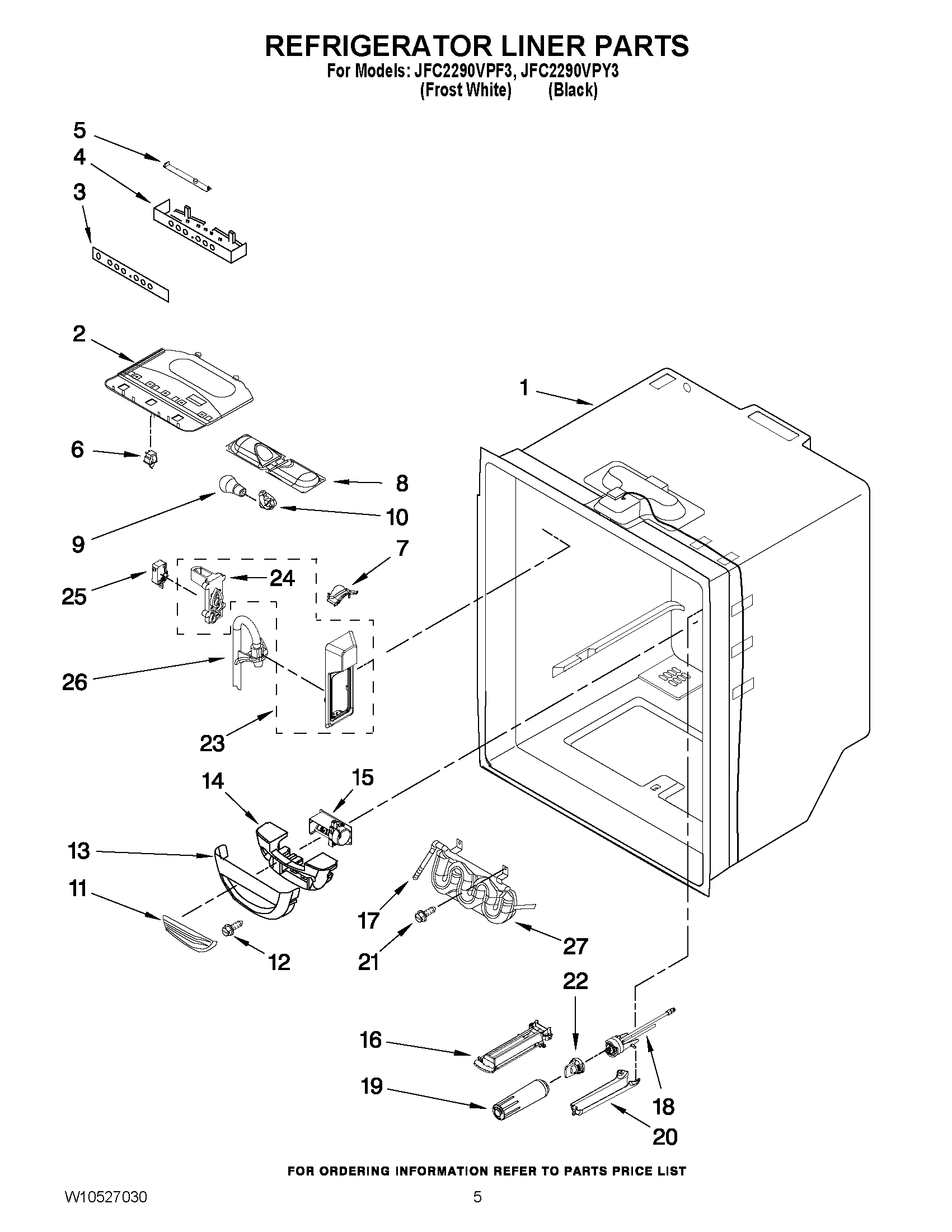 REFRIGERATOR LINER PARTS
For Models: JFC2290VPF3, JFC2290VPY3
(Frost White) (Black)

5
4
3
2
1
6
8
9
10
7
25
24
26
23
14
15
13
11
12
17
21
27
22
16
19
18
20

FOR ORDERING INFORMATION REFER TO PARTS PRICE LIST

W10527030
5