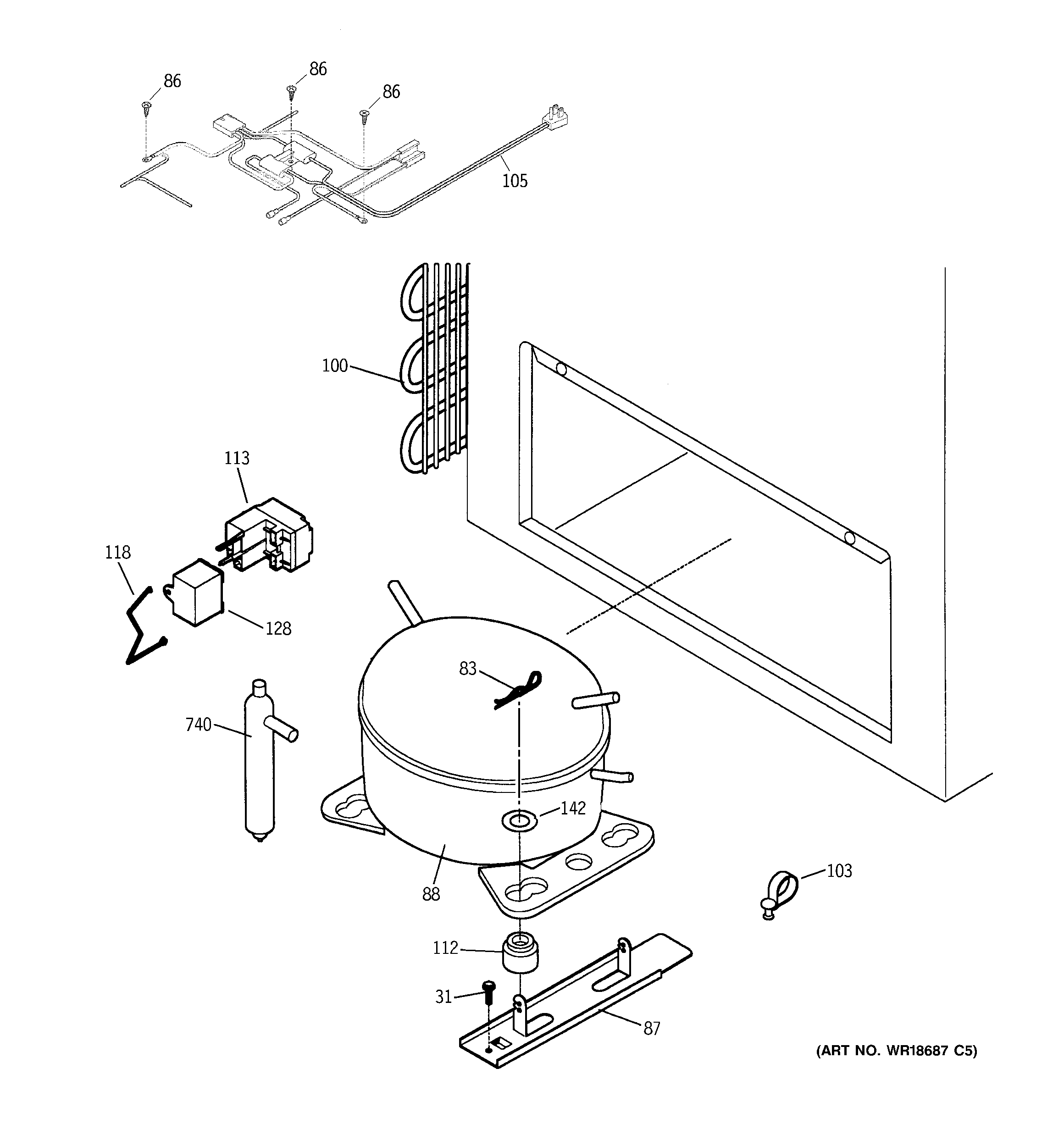 86
86
86
105
100
113
118
128
83
740
142
88
103
112
31
87
(ART NO. WR18687 C5)