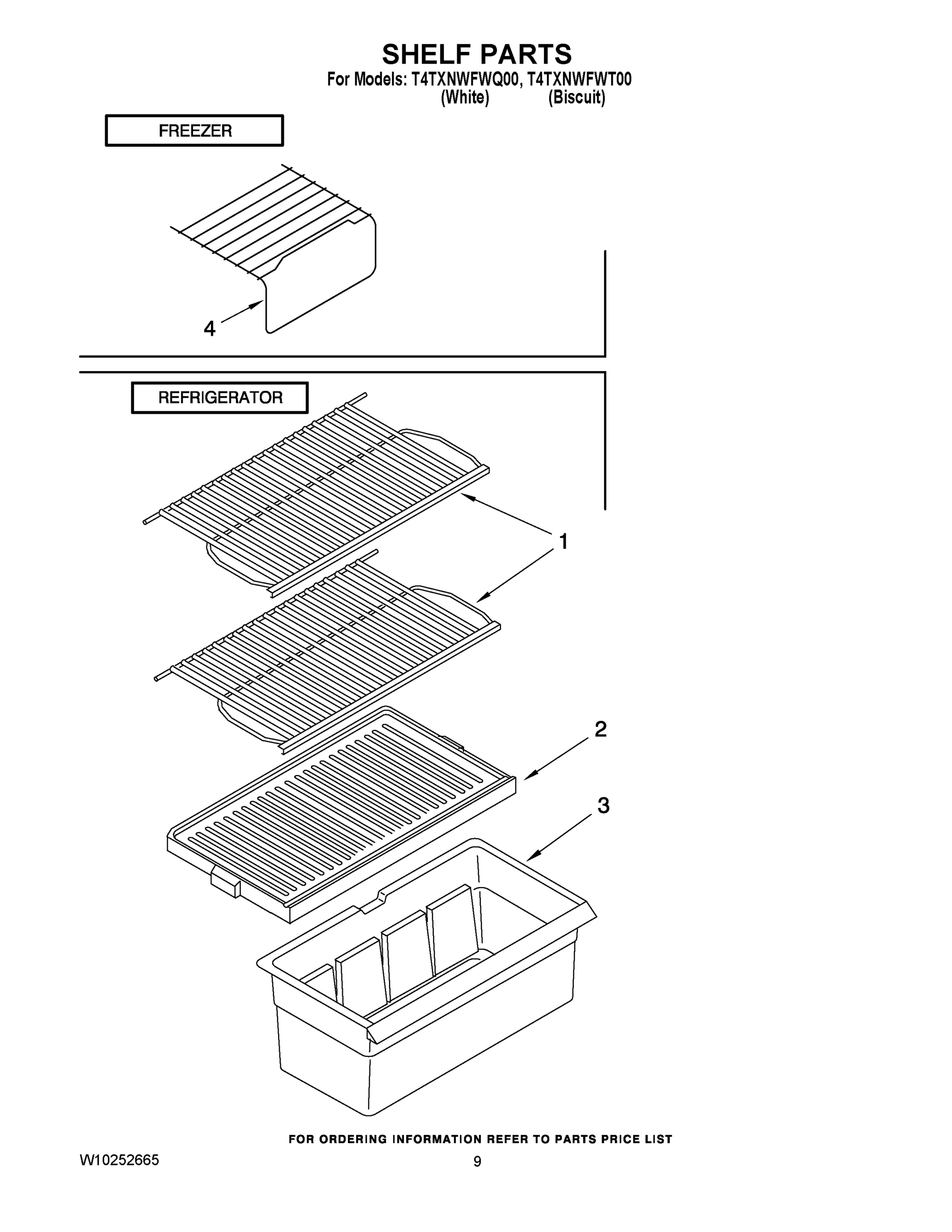 SHELF PARTS
For Models: T4TXNWFWQ00, T4TXNWFWT00
(White) (Biscuit)

FREEZER

4

REFRIGERATOR

1

2

3

FOR ORDERING INFORMATION REFER TO PARTS PRICE LIST

W10252665

9