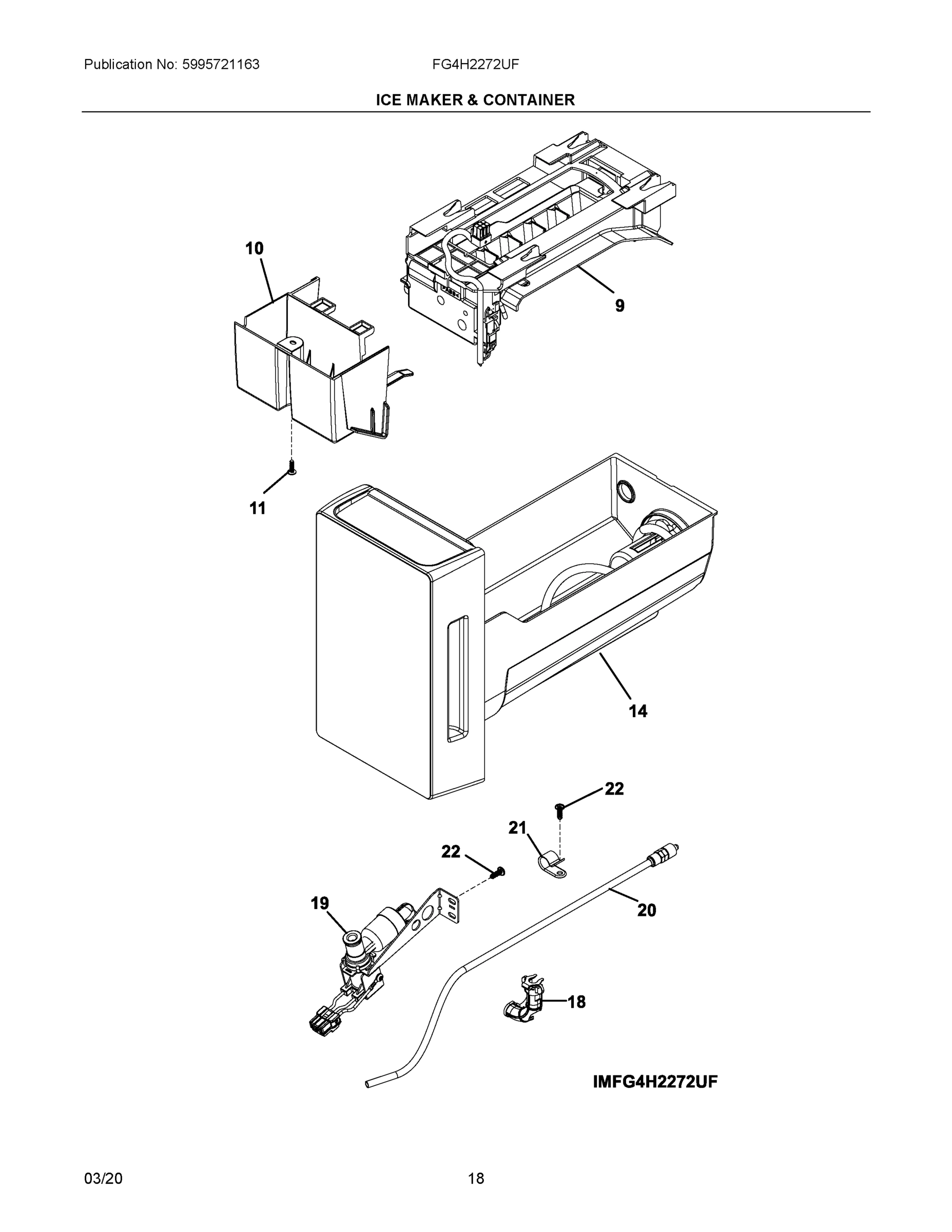 Publication No: 5995721163

FG4H2272UF

ICE MAKER & CONTAINER

10

9

11

14

22

21

22

19

20

18

IMFG4H2272UF

03/20

18