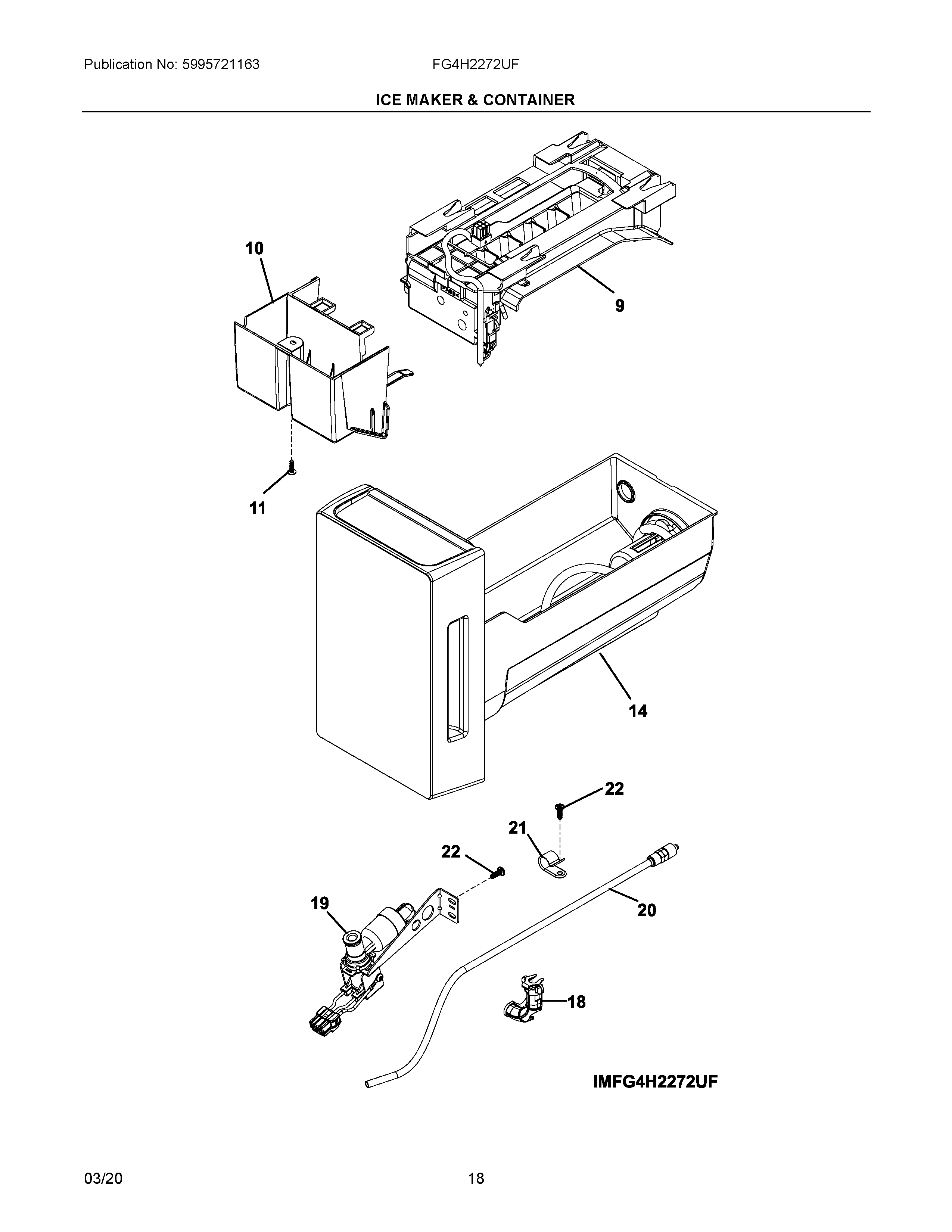 Publication No: 5995721163

FG4H2272UF

ICE MAKER & CONTAINER

10

9

11

14

22

21

22

19

20

18

IMFG4H2272UF

03/20

18