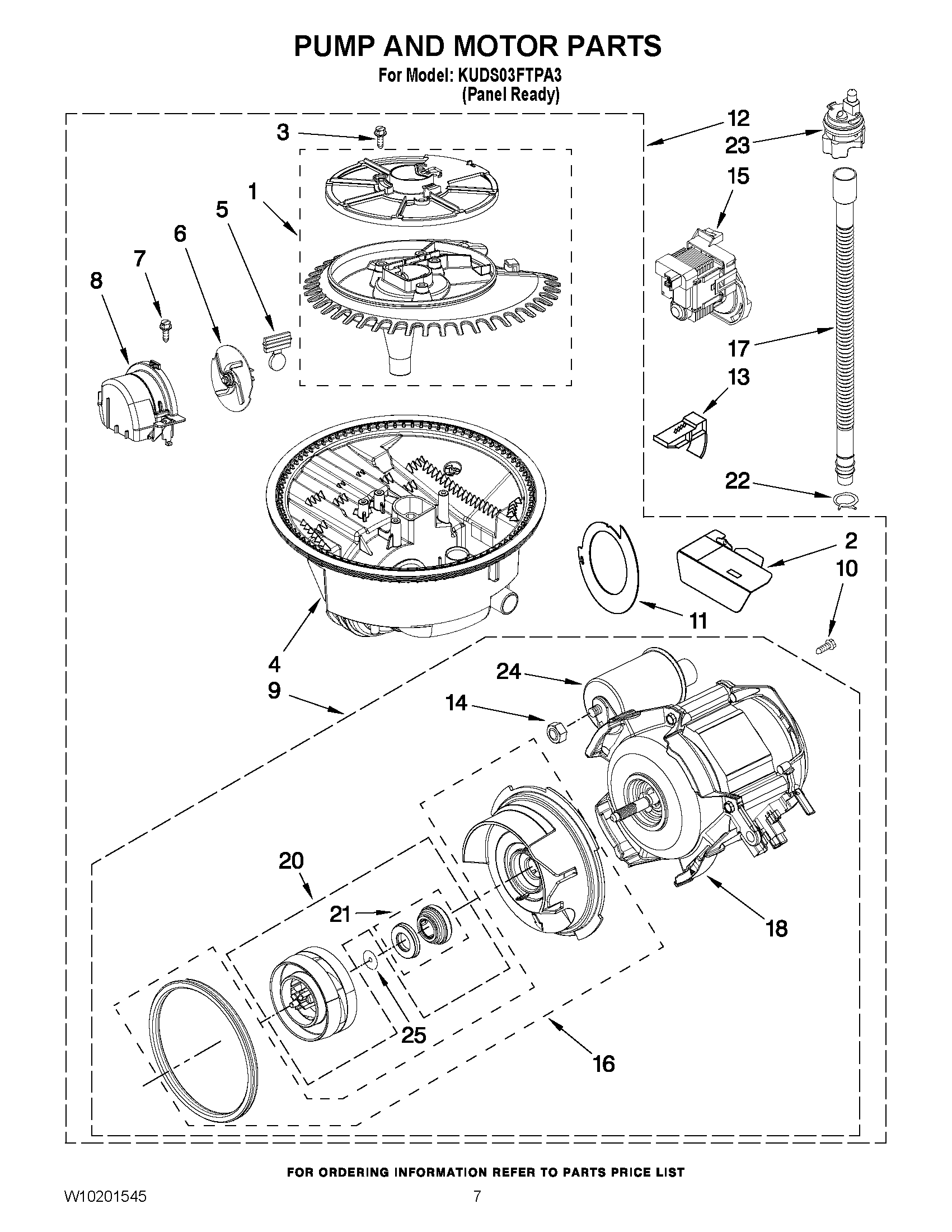 PUMP AND MOTOR PARTS

For Model: KUDS03FTPA3
(Panel Ready)

3
12
23
15
1
5
6
7
8
17
13
22
2
10
11
4
9
24
14
20
21
18
25
16

FOR ORDERING INFORMATION REFER TO PARTS PRICE LIST

W10201545

7