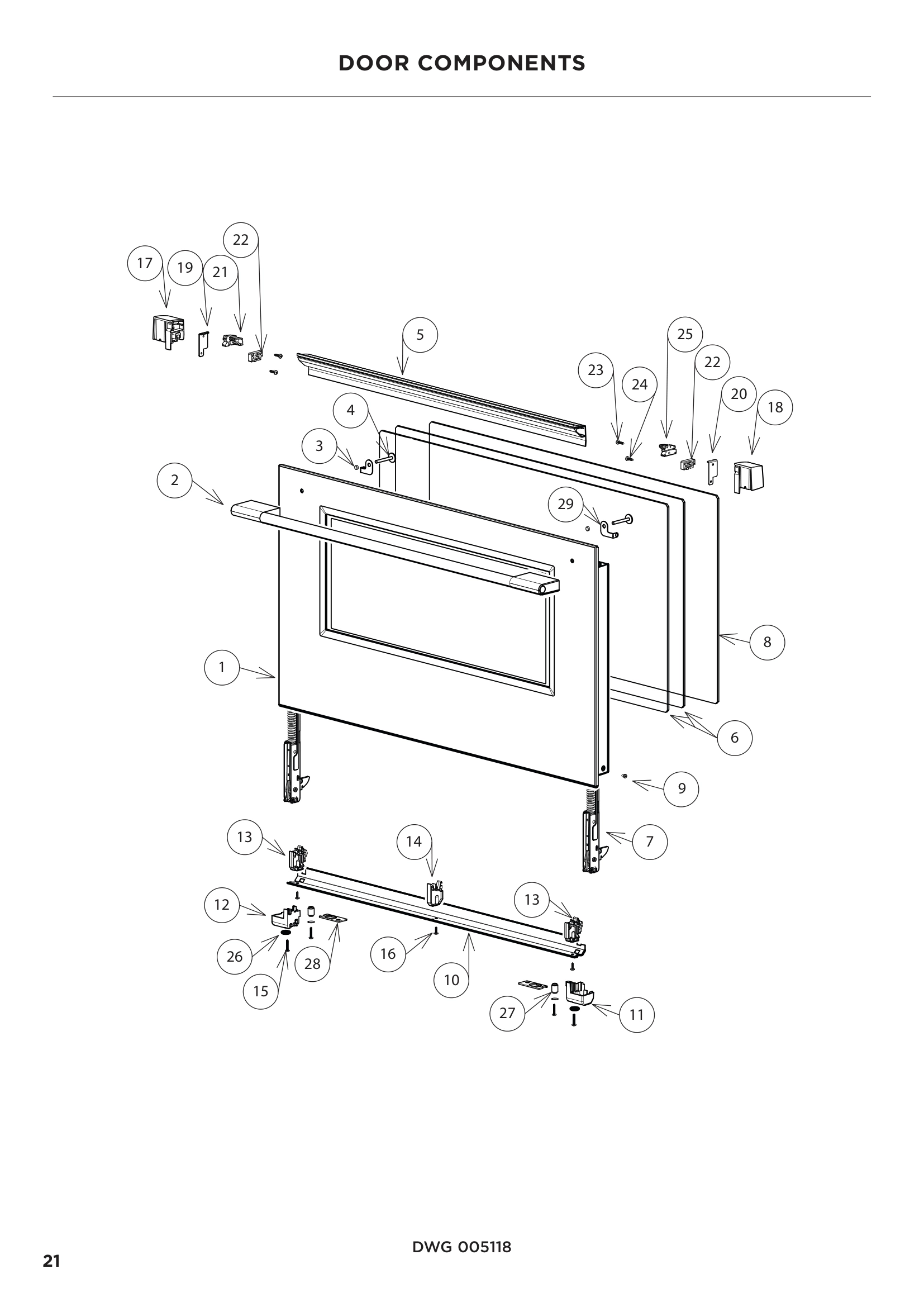 DOOR COMPONENTS

22
17
19
21
5
25
23
22
24
20
18
4
3
2
29
8
1
6
9
13
14
7
12
13
26
28
16
10
15
27
11

DWG 005118

21