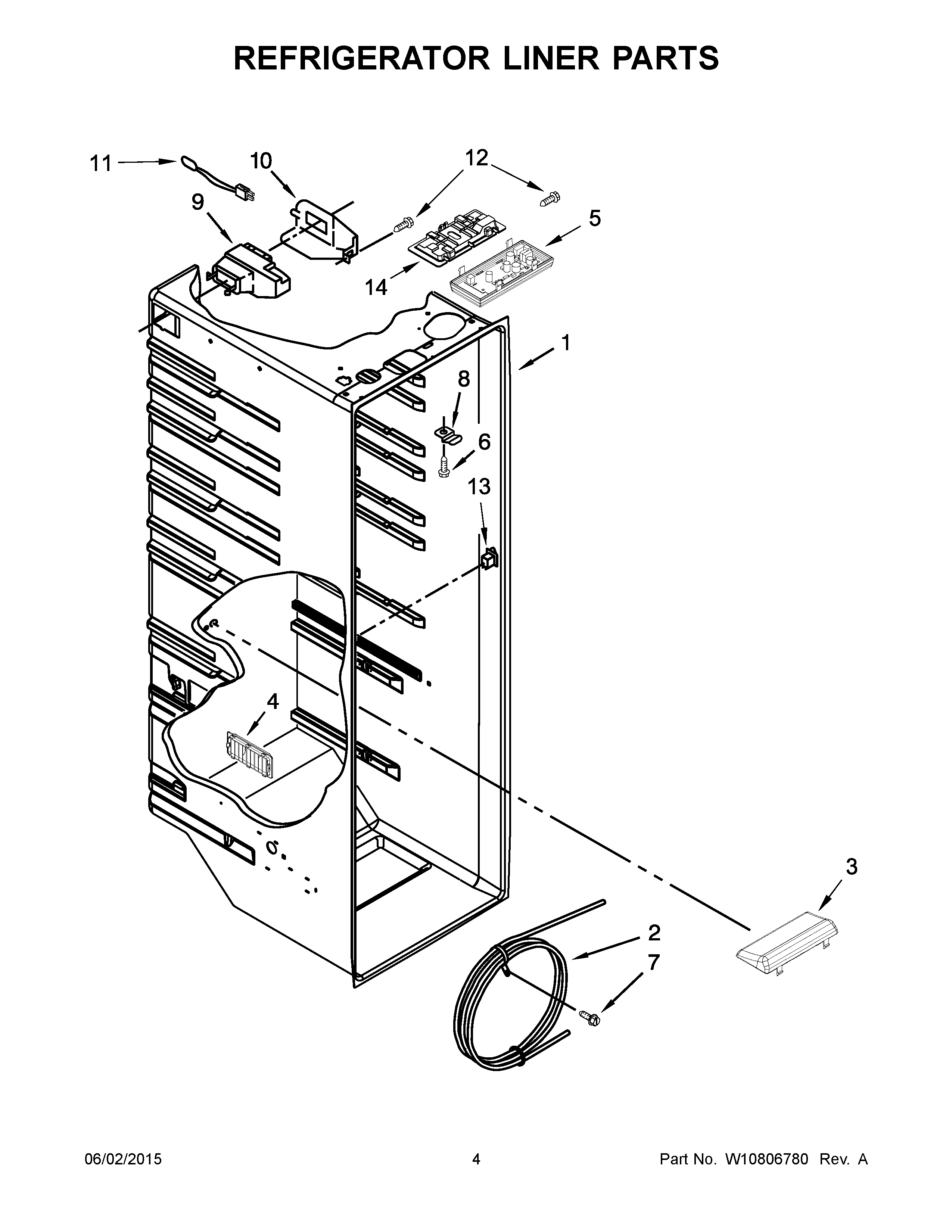 REFRIGERATOR LINER PARTS

11
10
12
9
5
14
1
8
6
13
4
3
2
7

06/02/2015
4
Part No. W10806780 Rev. A