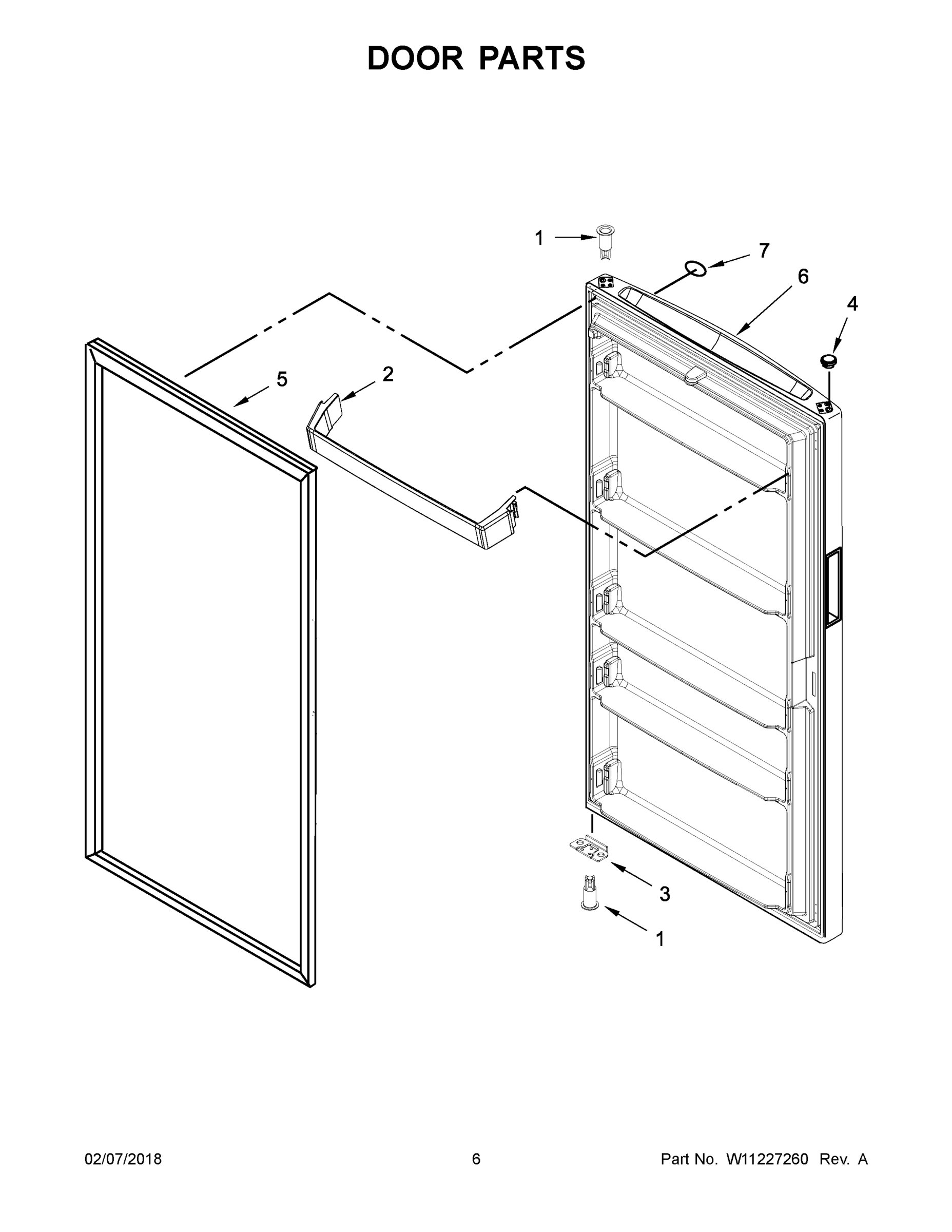 DOOR PARTS

1
7
6
4
5
2
3
1

02/07/2018
6
Part No. W11227260 Rev. A