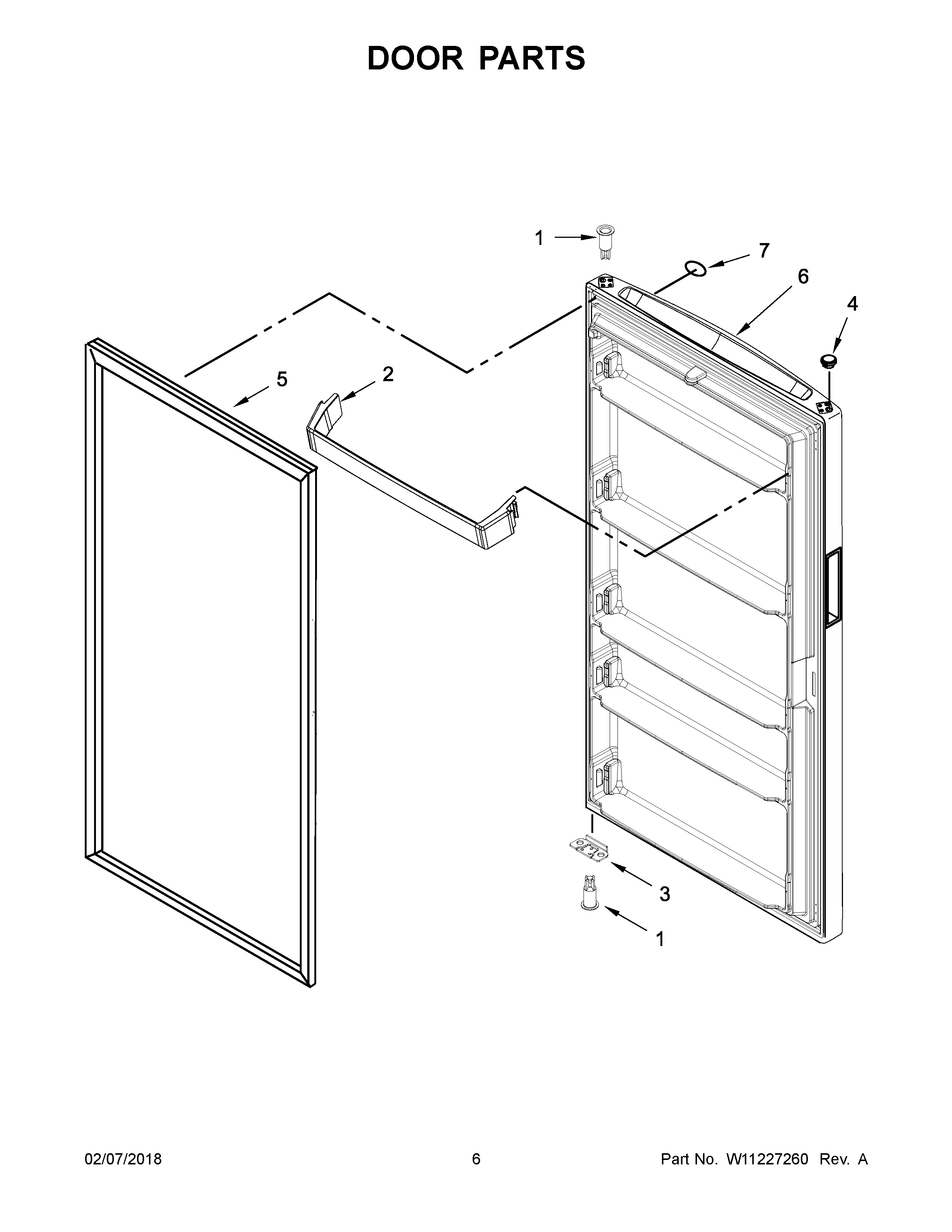 DOOR PARTS

1

7

6

4

5

2

3

1

02/07/2018

6

Part No. W11227260 Rev. A