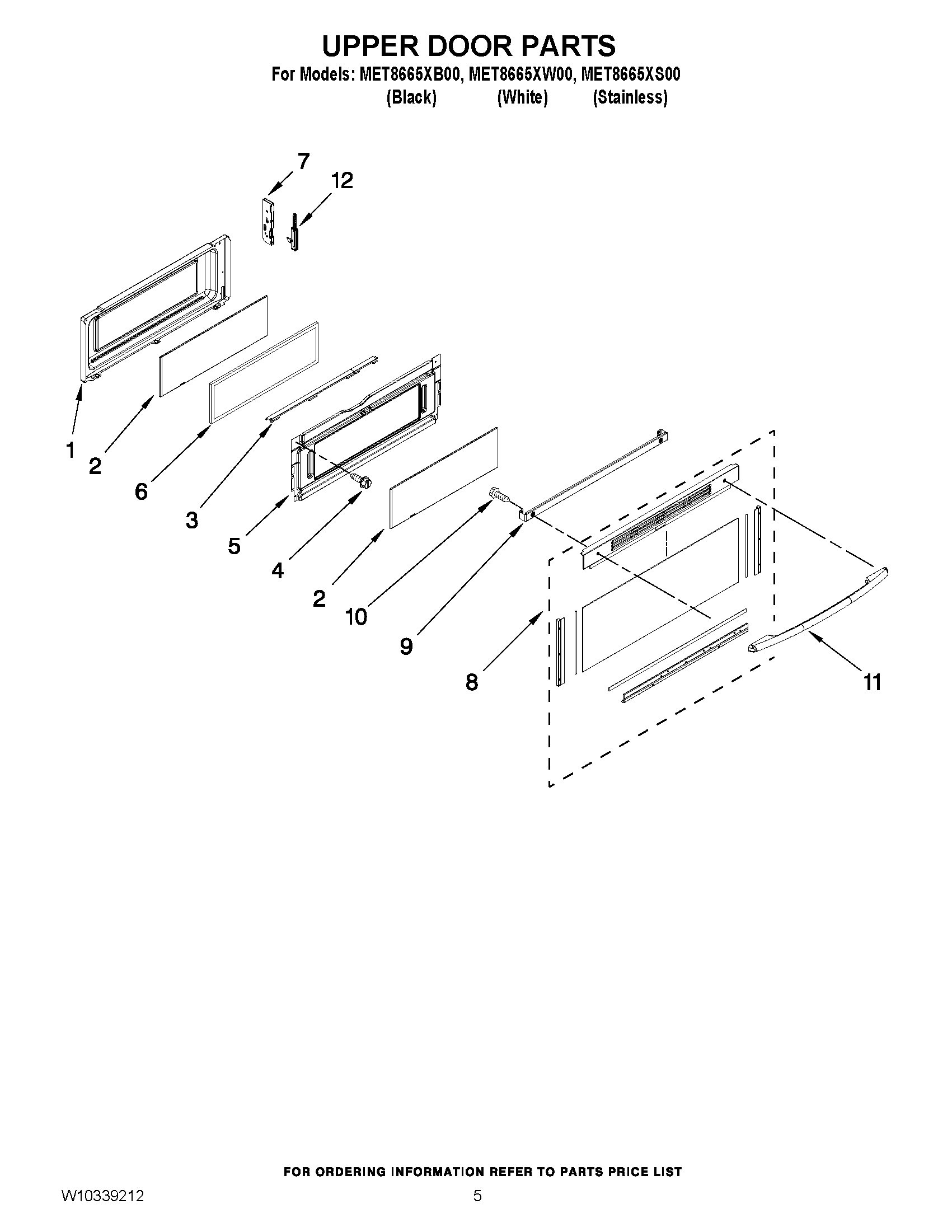 UPPER DOOR PARTS

For Models: MET8665XB00, MET8665XW00, MET8665XS00
(Black) (White) (Stainless)

7
12
1
2
6
3
5
4
2
10
9
8
11

FOR ORDERING INFORMATION REFER TO PARTS PRICE LIST

W10339212

5