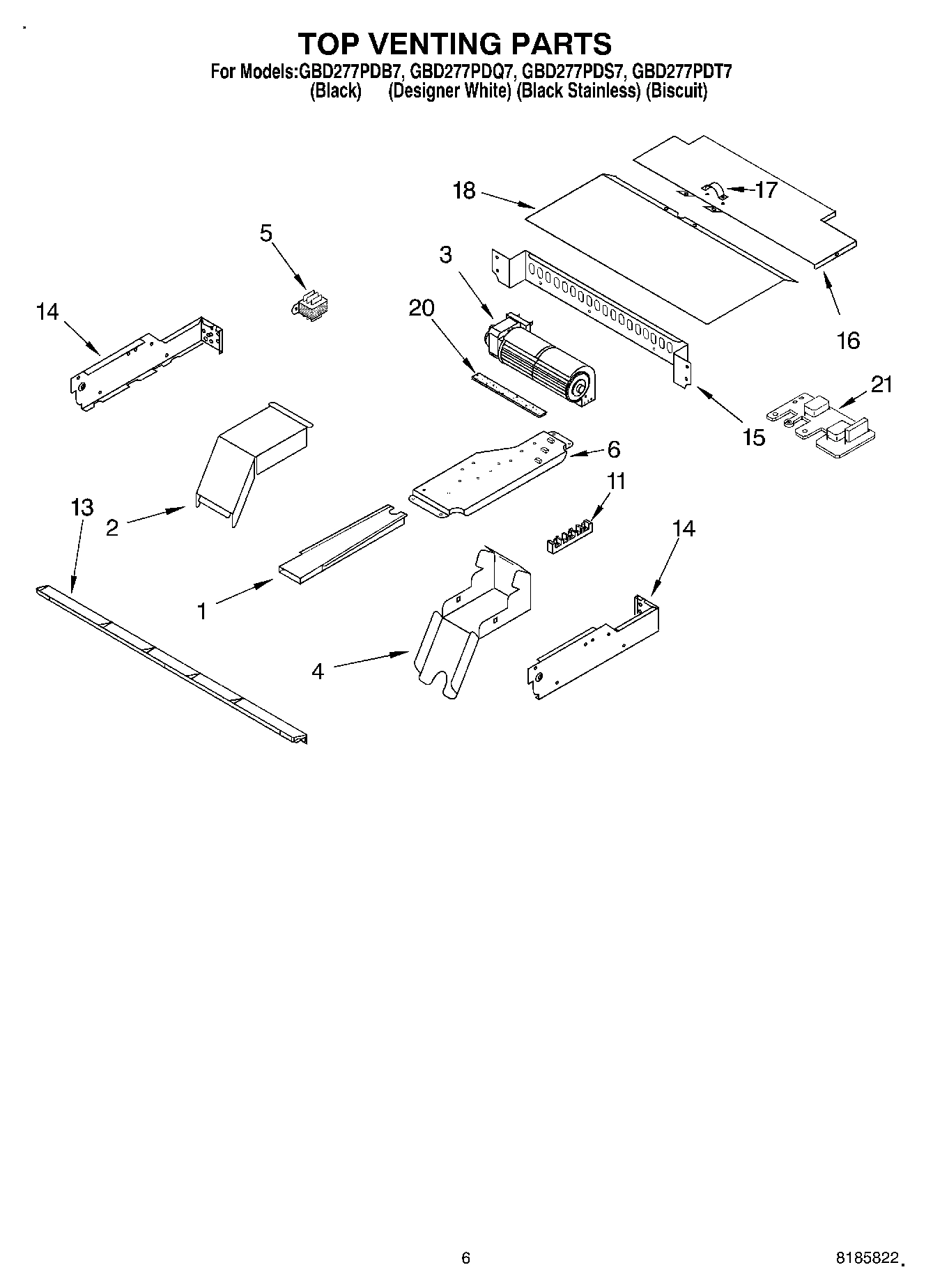 TOP VENTING PARTS
For Models:GBD277PDB7, GBD277PDQ7, GBD277PDS7, GBD277PDT7
(Black) (Designer White) (Black Stainless) (Biscuit)

18
17
5
3
14
20
16
21
15
6
11
13
2
14
1
4

6
8185822