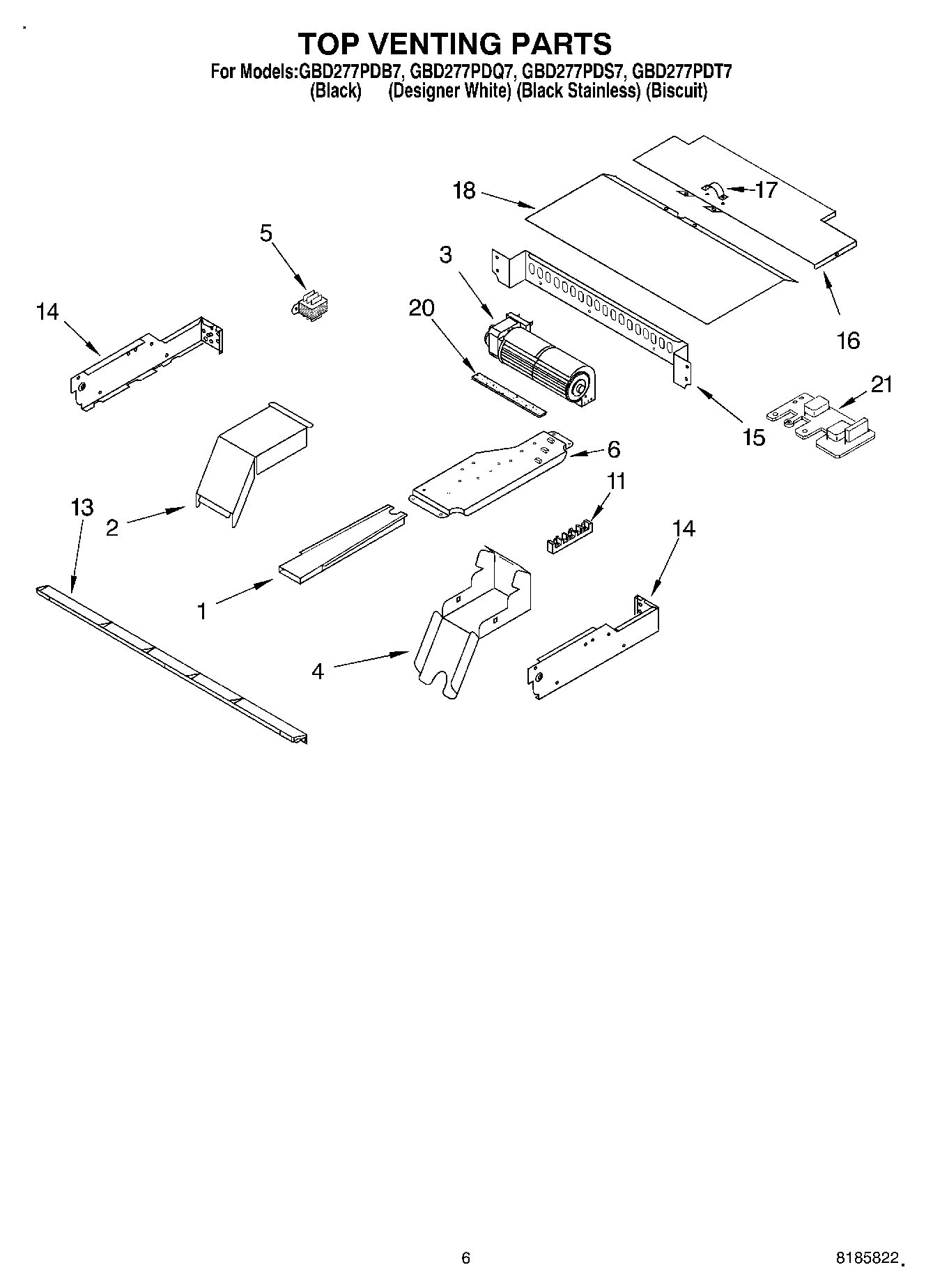 TOP VENTING PARTS
For Models:GBD277PDB7, GBD277PDQ7, GBD277PDS7, GBD277PDT7
(Black) (Designer White) (Black Stainless) (Biscuit)

18
17
5
3
14
20
16
21
15
6
11
13
2
14
1
4

6
8185822