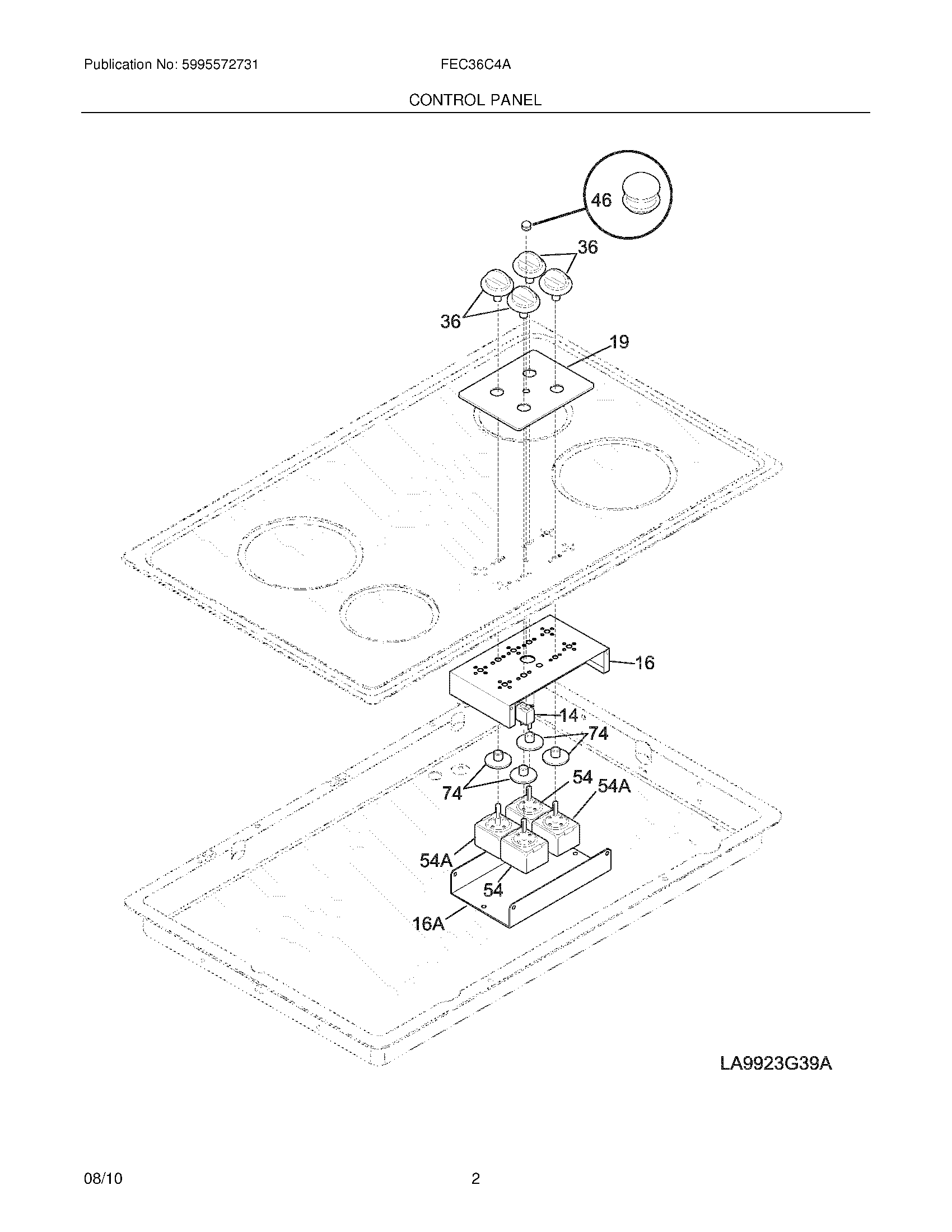 Publication No: 5995572731

FEC36C4A

CONTROL PANEL

46

36

36

19

16

14

74

74

54

54A

54A

54

16A

LA9923G39A

08/10

2