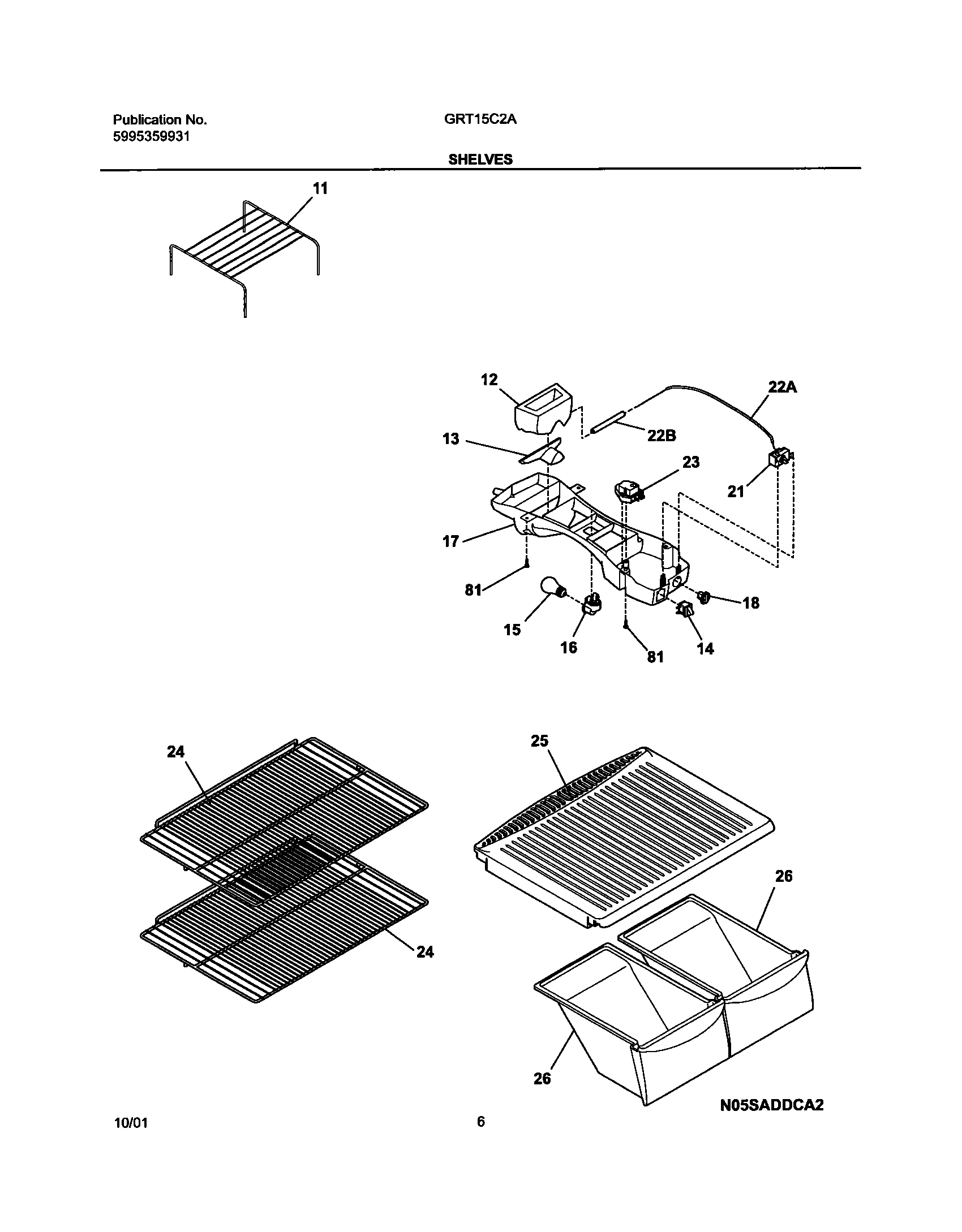 Publication No.
5995359931

GRT15C2A

SHELVES

11

12

22A

13

22B

23

21

17

81

18

15

16

81

14

24

25

26

24

26

N05SADDCA2

10/01

6