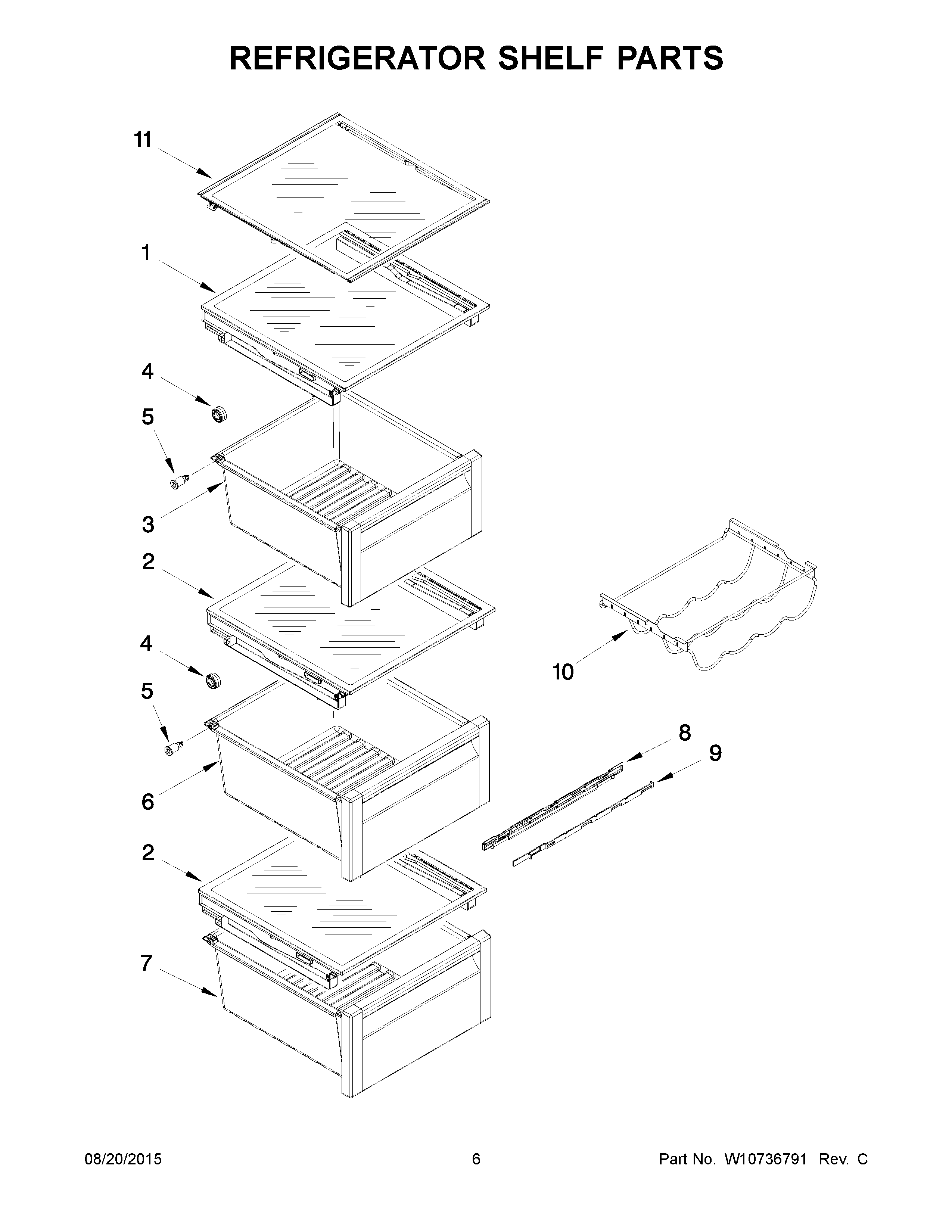 REFRIGERATOR SHELF PARTS

11

1

4

5

3

2

4

5

6

2

7

10

8

9

08/20/2015

6

Part No. W10736791 Rev. C