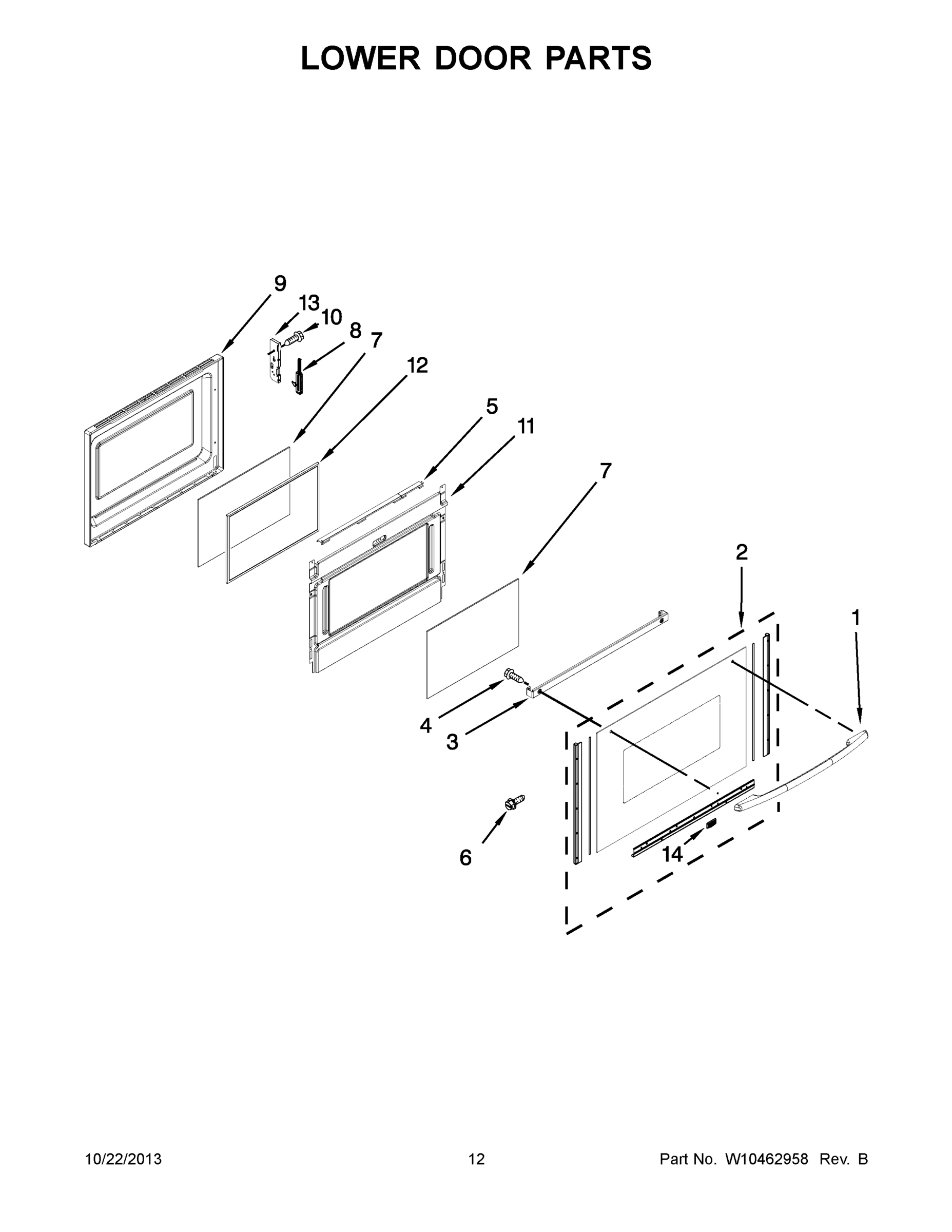 LOWER DOOR PARTS

9
13
10
8
7
12
5
11
7
2
1
4
3
6
14

10/22/2013

12

Part No. W10462958 Rev. B