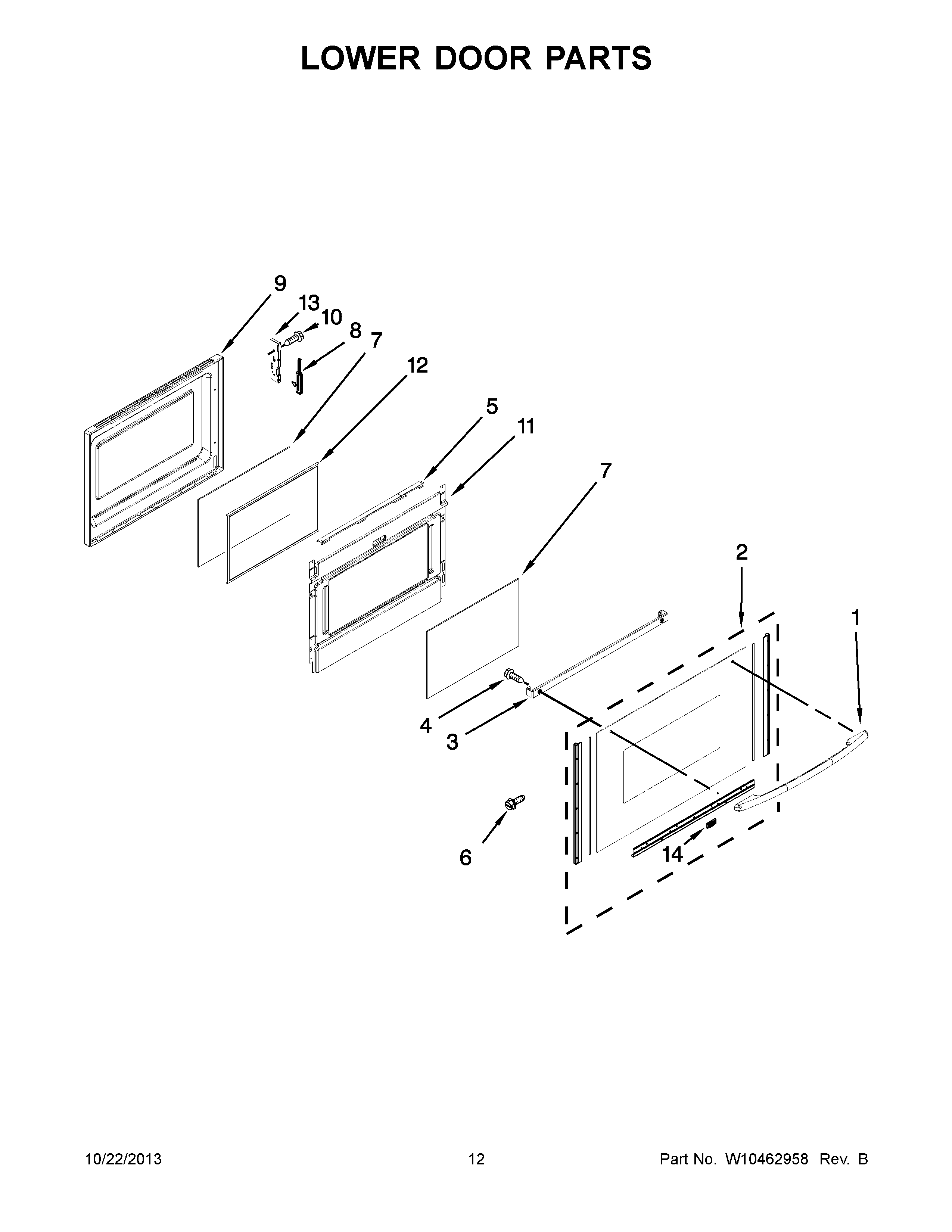 LOWER DOOR PARTS

9

13

10

8

7

12

5

11

7

2

1

4

3

6

14

10/22/2013

12

Part No. W10462958 Rev. B