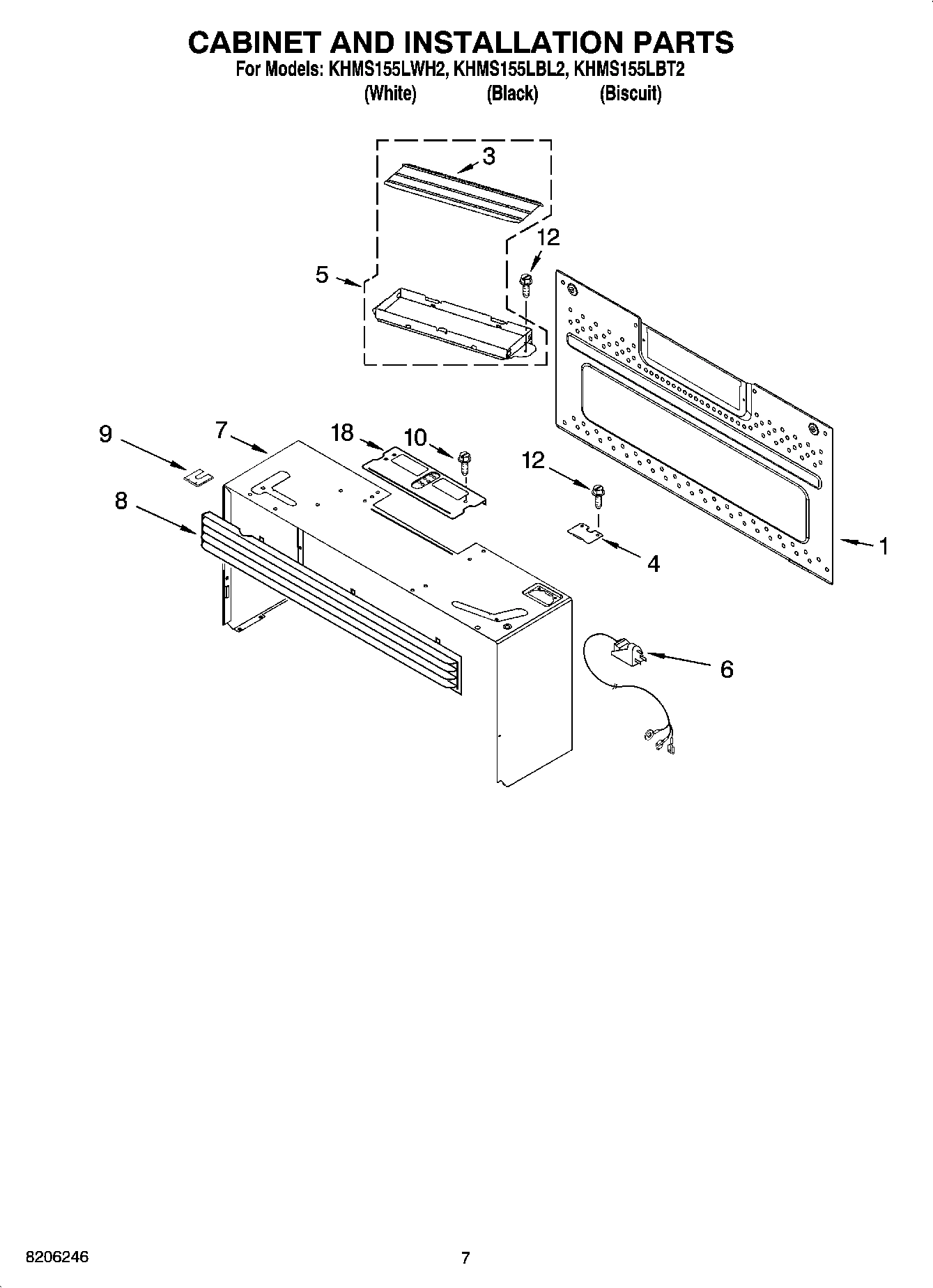 CABINET AND INSTALLATION PARTS
For Models: KHMS155LWH2, KHMS155LBL2, KHMS155LBT2
(White) (Black) (Biscuit)

3
12
5
9
7
18
10
12
8
4
1
6

8206246

7