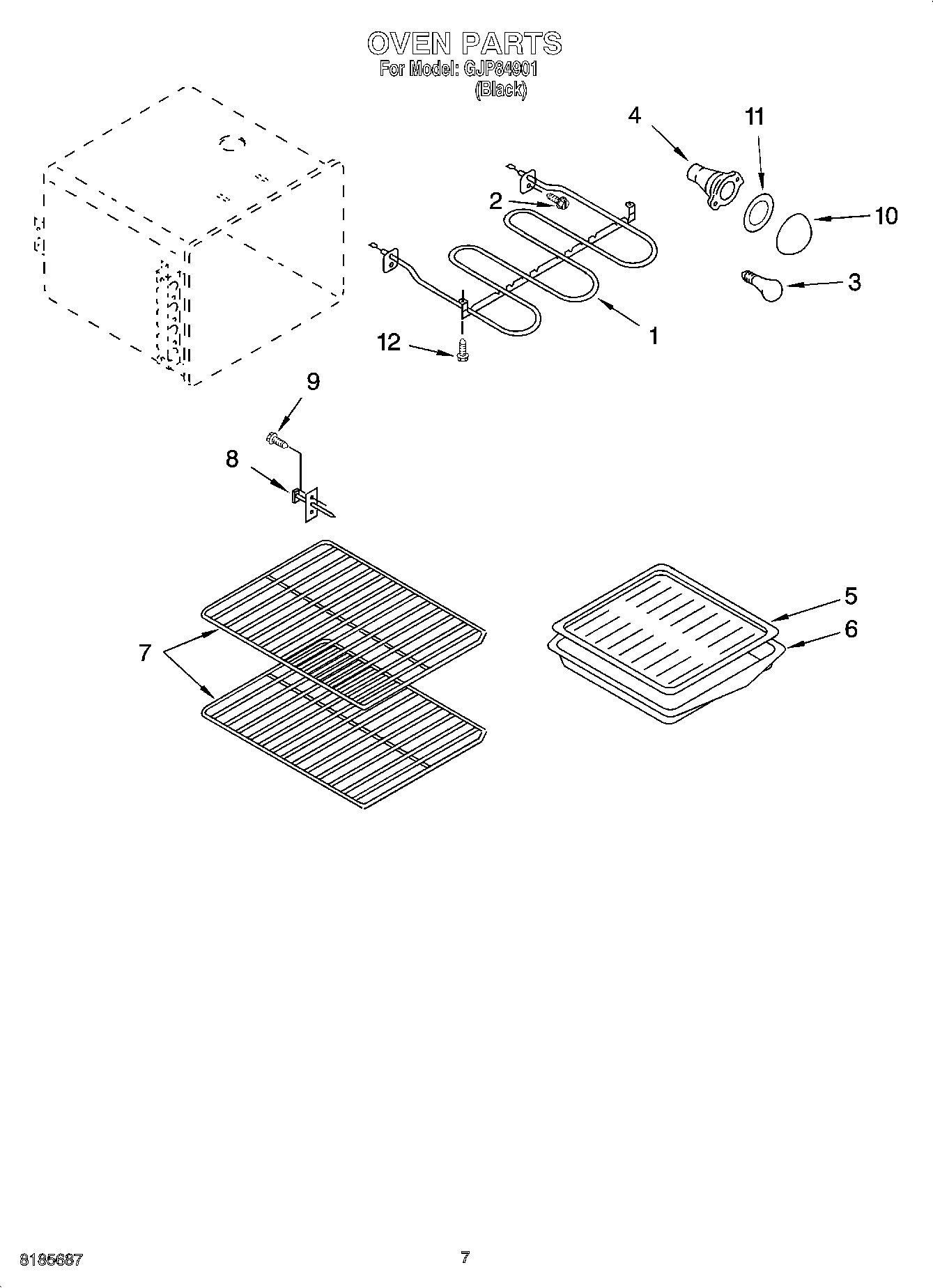 OVEN PARTS
For Model: GJP84901
(Black)

4
11
2
10
3
1
12
9
8
5
6
7

8185687
7