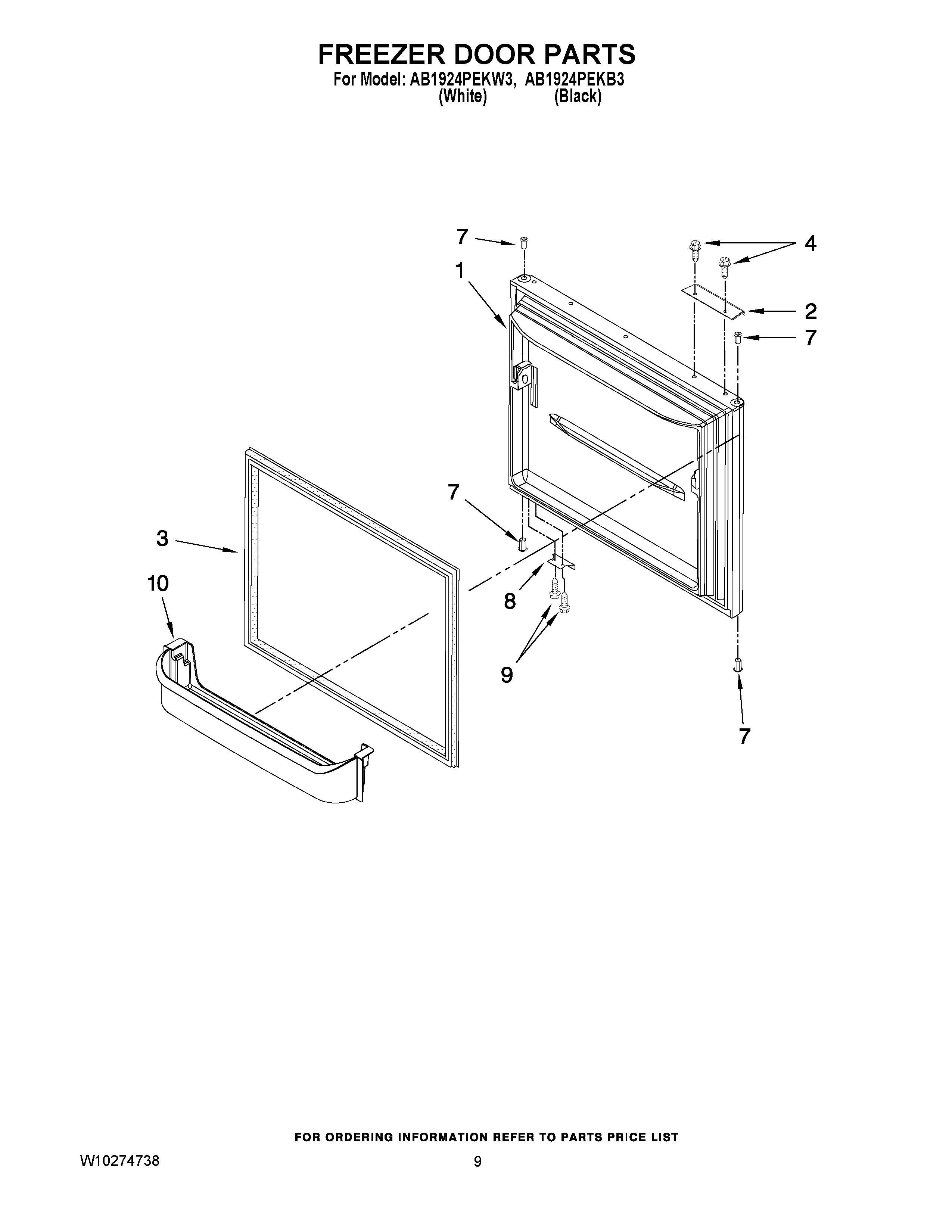 FREEZER DOOR PARTS
For Model: AB1924PEKW3, AB1924PEKB3
(White) (Black)

7
4
1
2
7
7
3
10
8
9
7

FOR ORDERING INFORMATION REFER TO PARTS PRICE LIST

W10274738

9