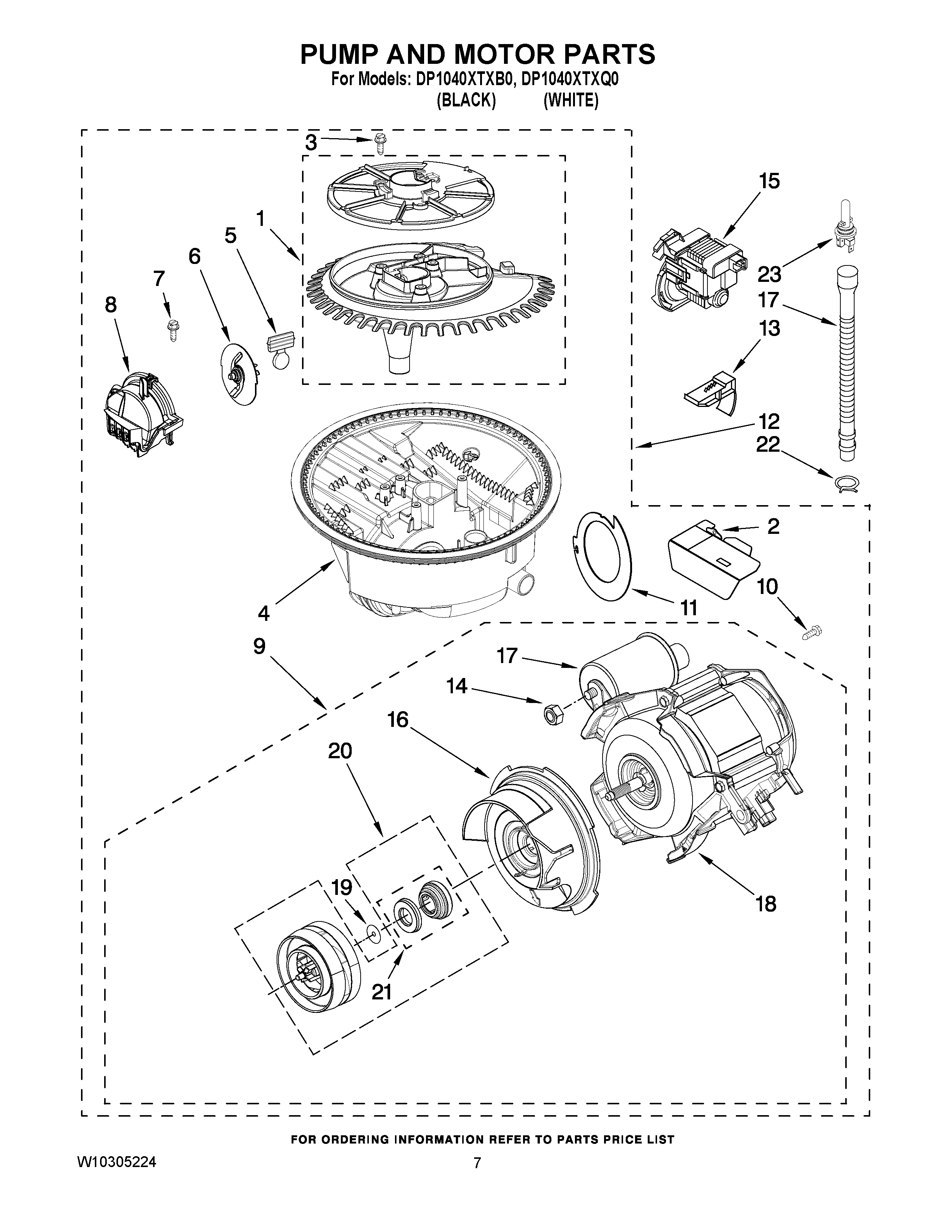 PUMP AND MOTOR PARTS
For Models: DP1040XTXB0, DP1040XTXQ0
(BLACK) (WHITE)

3
15
1
5
6
7
8
23
17
13
12
22
2
10
11
4
9
17
14
16
20
18
19
21

FOR ORDERING INFORMATION REFER TO PARTS PRICE LIST

W10305224
7